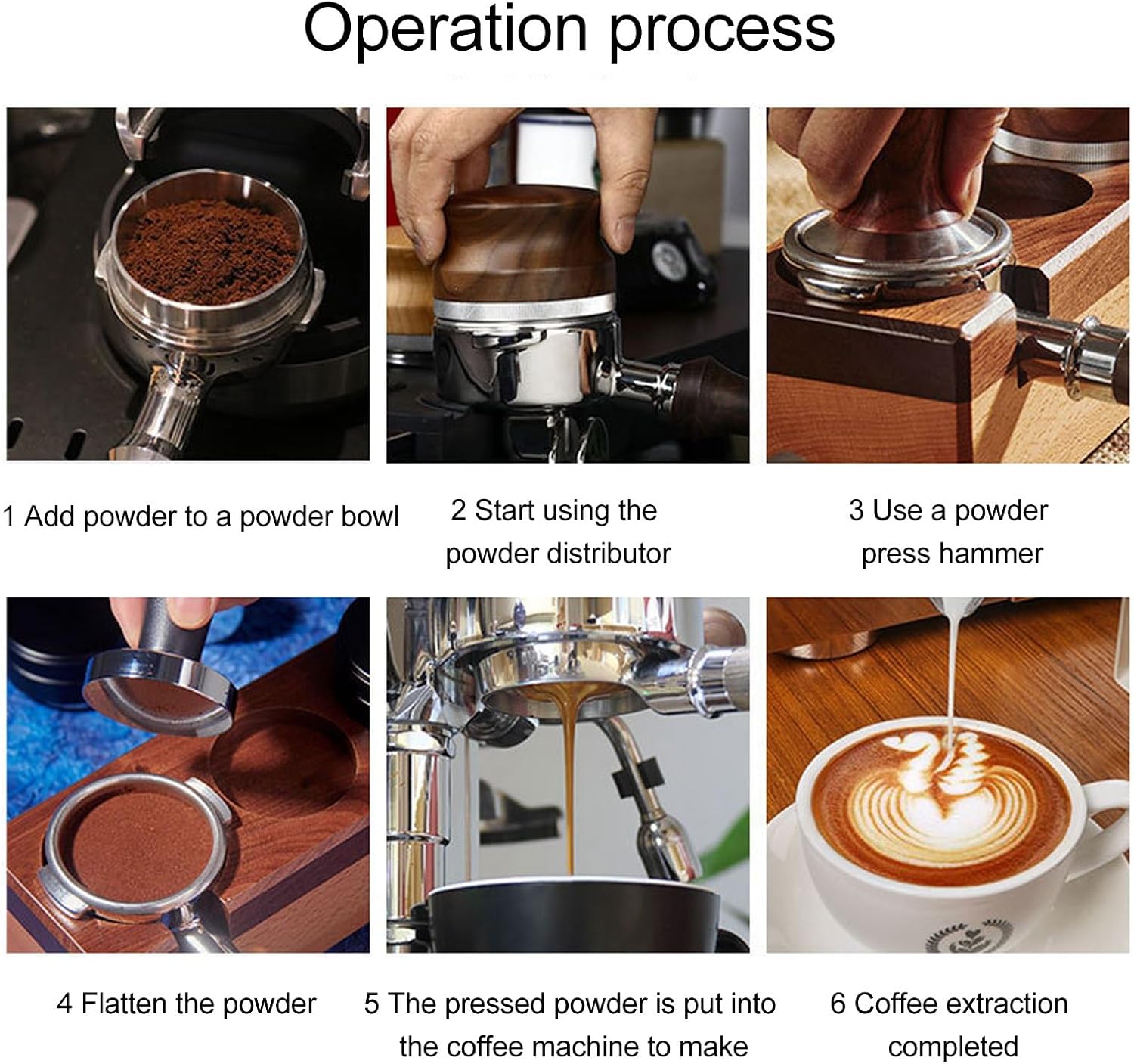 Operation process

1 Add powder to a powder bowl

2 Start using the powder distributor

3 Use a powder press hammer

4 Flatten the powder

5 The pressed powder is put into the coffee machine to make

6 Coffee extraction completed