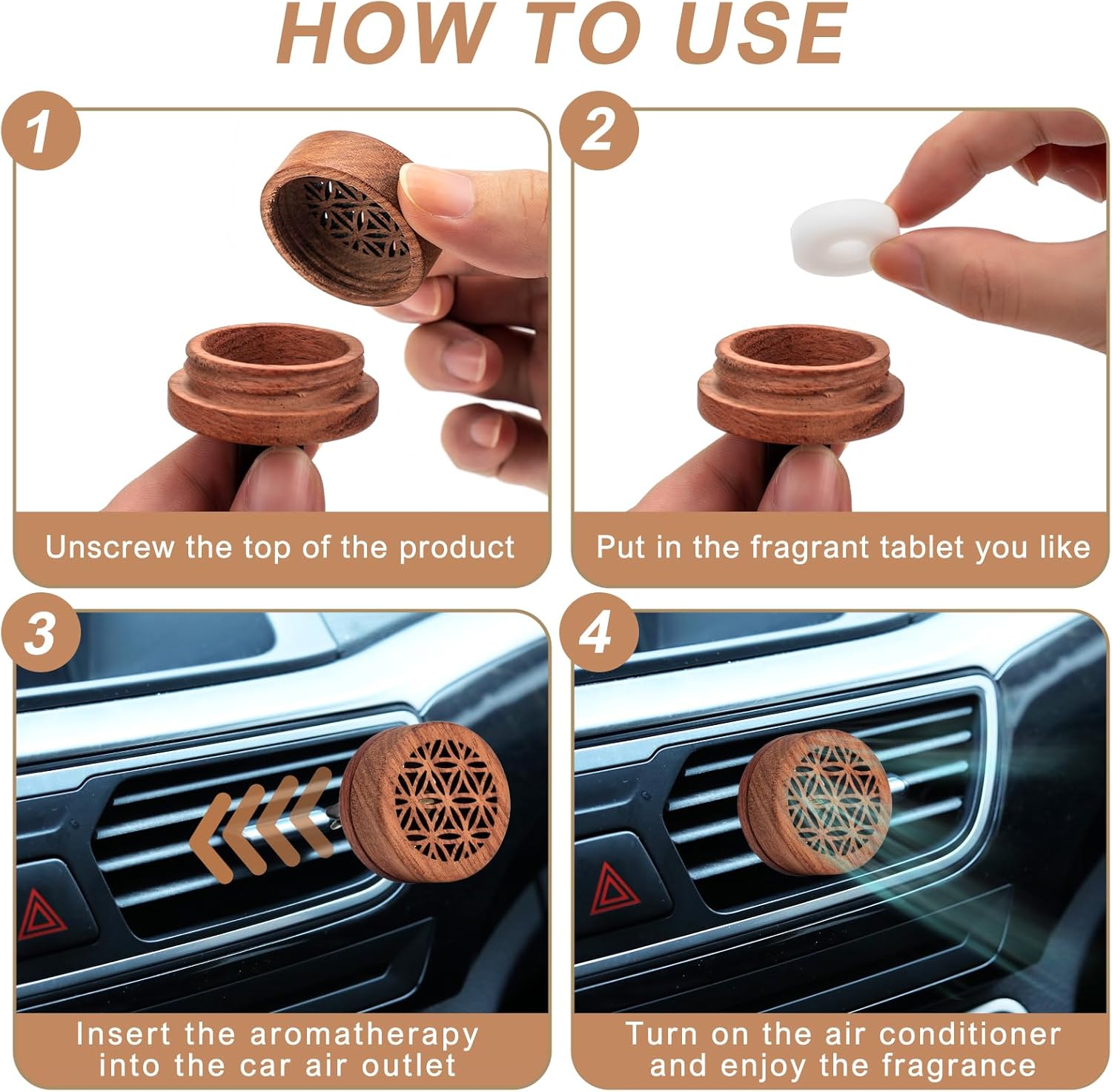 HOW TO USE

1

Unscrew the top of the product

2

Put in the fragrant tablet you like

3

Insert the aromatherapy into the car air outlet

4

Turn on the air conditioner and enjoy the fragrance