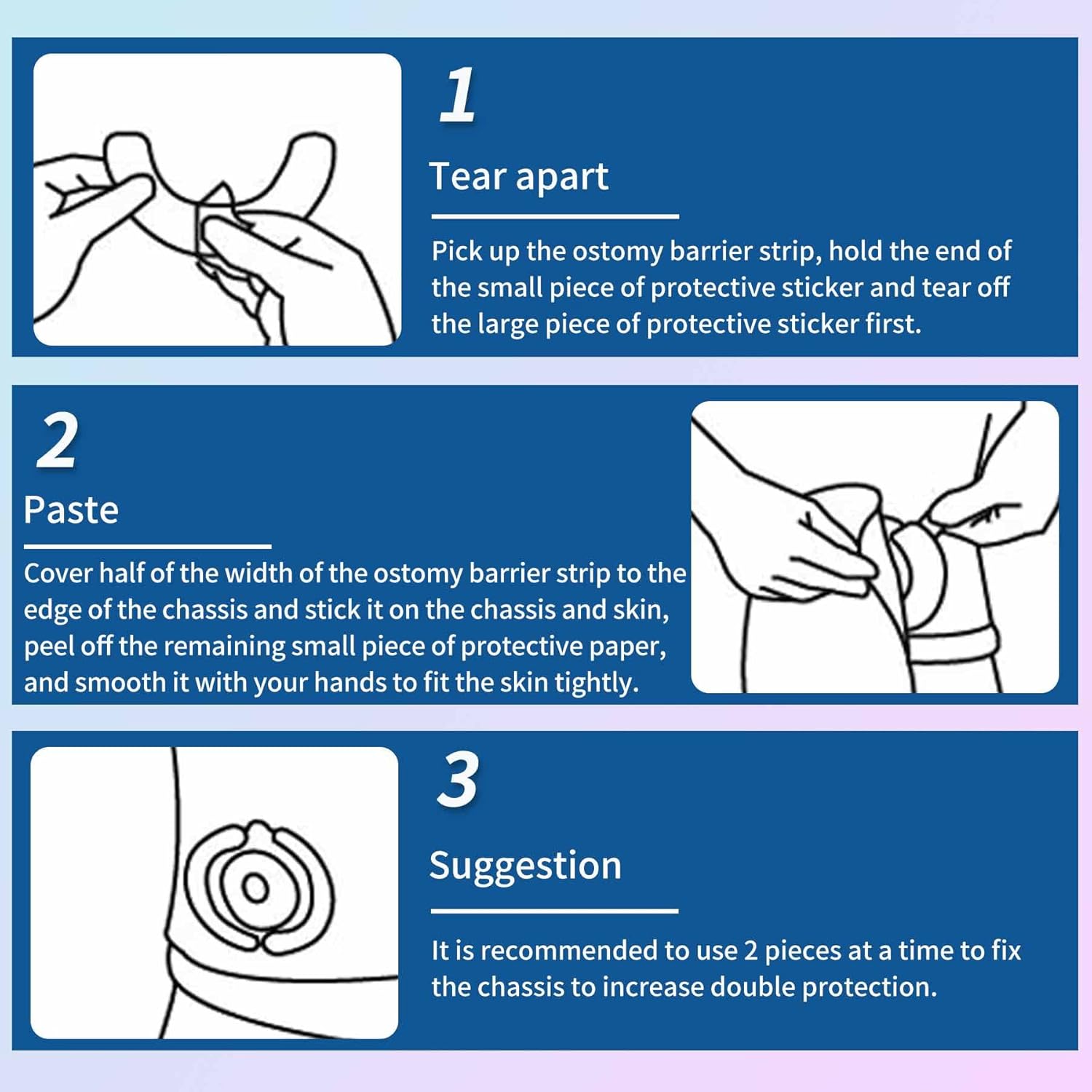 1

Tear apart

Pick up the ostomy barrier strip, hold the end of the small piece of protective sticker and tear off the large piece of protective sticker first.

2

Paste

Cover half of the width of the ostomy barrier strip to the edge of the chassis and stick it on the chassis and skin, peel off the remaining small piece of protective paper, and smooth it with your hands to fit the skin tightly.

3

Suggestion

It is recommended to use 2 pieces at a time to fix the chassis to increase double protection.