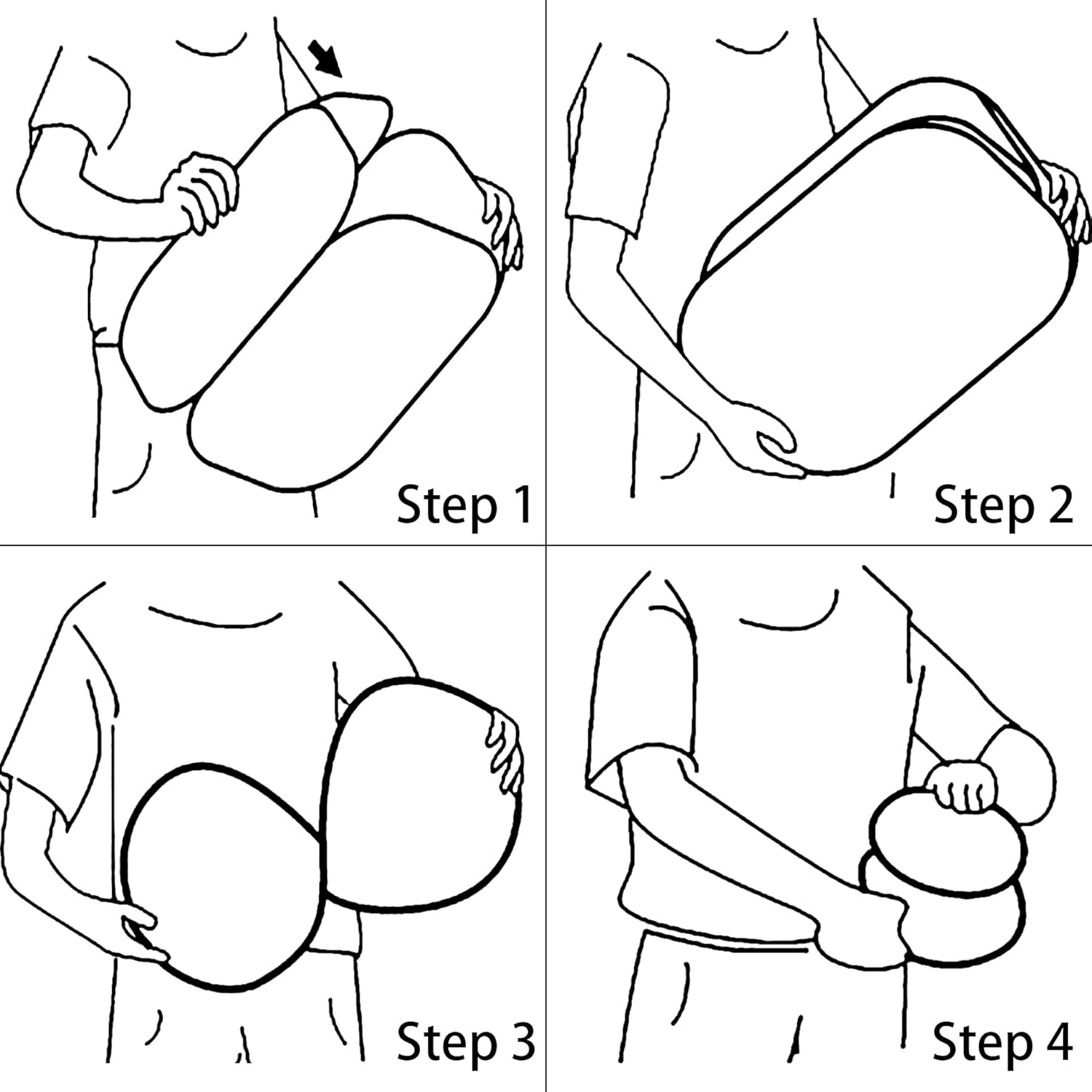 Step 1

Step 2

Step 3

Step 4