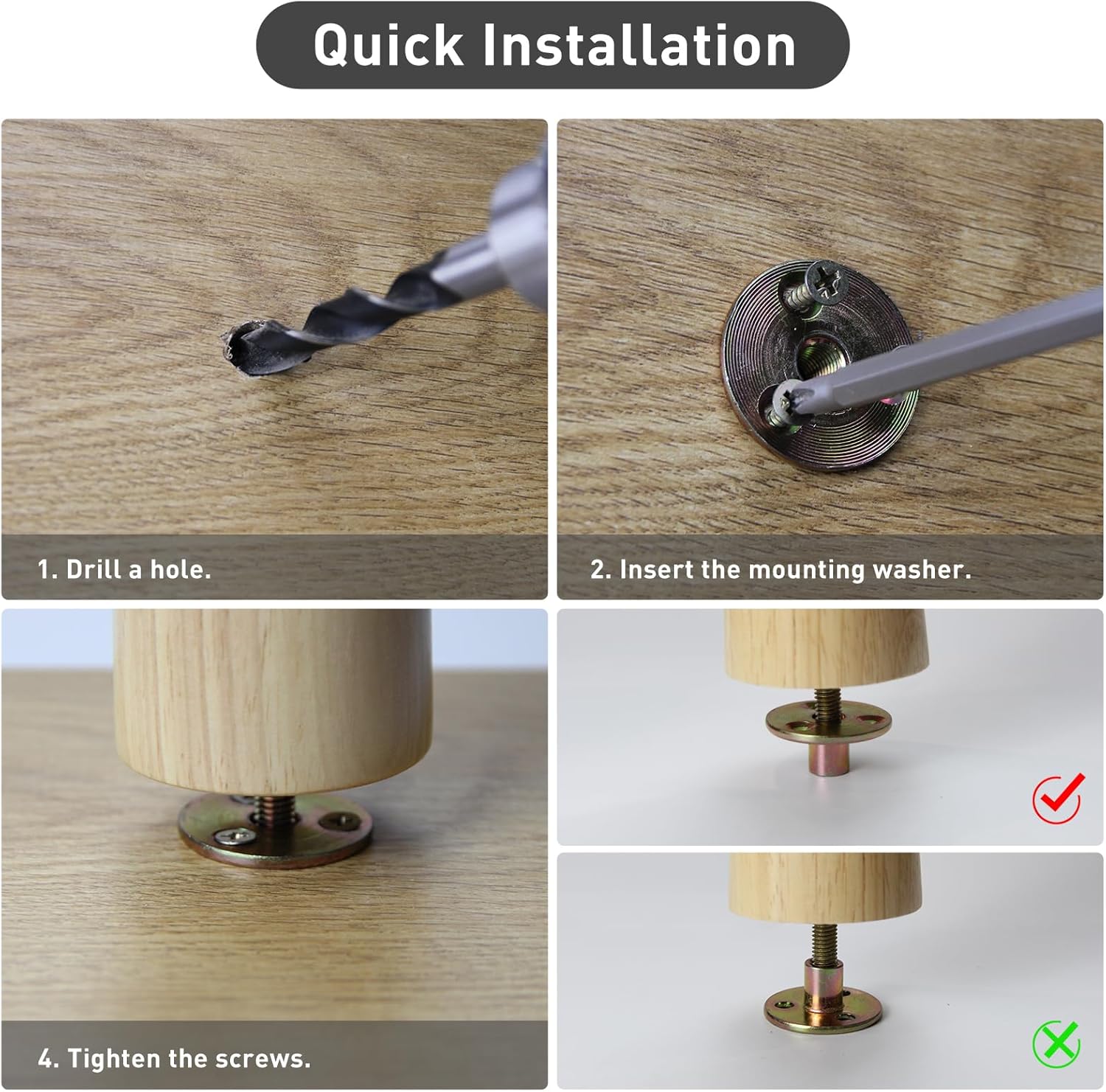 Quick Installation

1. Drill a hole.

2. Insert the mounting washer.

4. Tighten the screws.