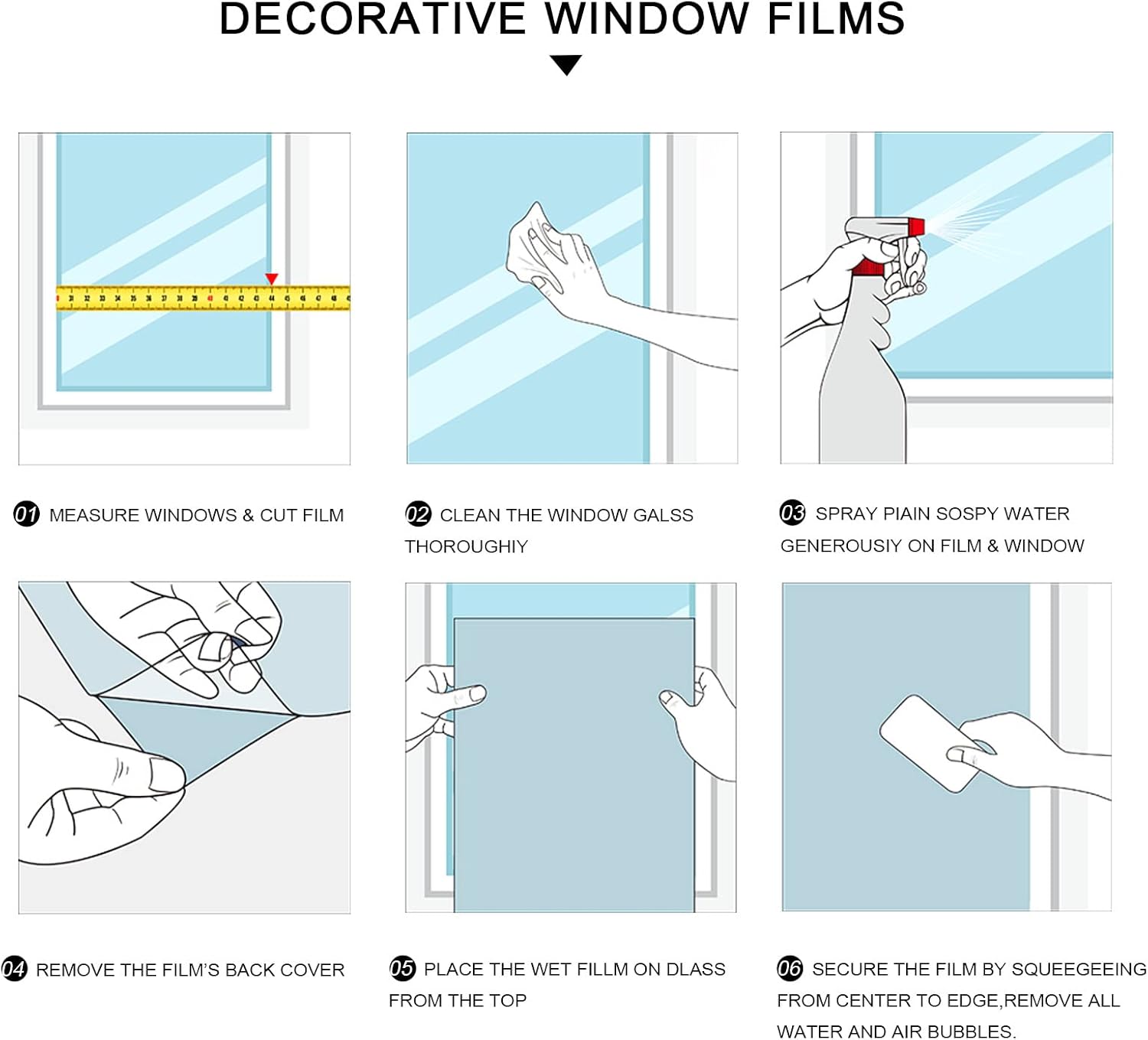 DECORATIVE WINDOW FILMS

01 MEASURE WINDOWS & CUT FILM

02 CLEAN THE WINDOW GALSS THOROUGHIY

03 SPRAY PIAIN SOSPY WATER GENEROUSIY ON FILM & WINDOW

04 REMOVE THE FILM'S BACK COVER

05 PLACE THE WET FILLM ON DLASS FROM THE TOP

06 SECURE THE FILM BY SQUEEGEEING FROM CENTER TO EDGE,REMOVE ALL WATER AND AIR BUBBLES.