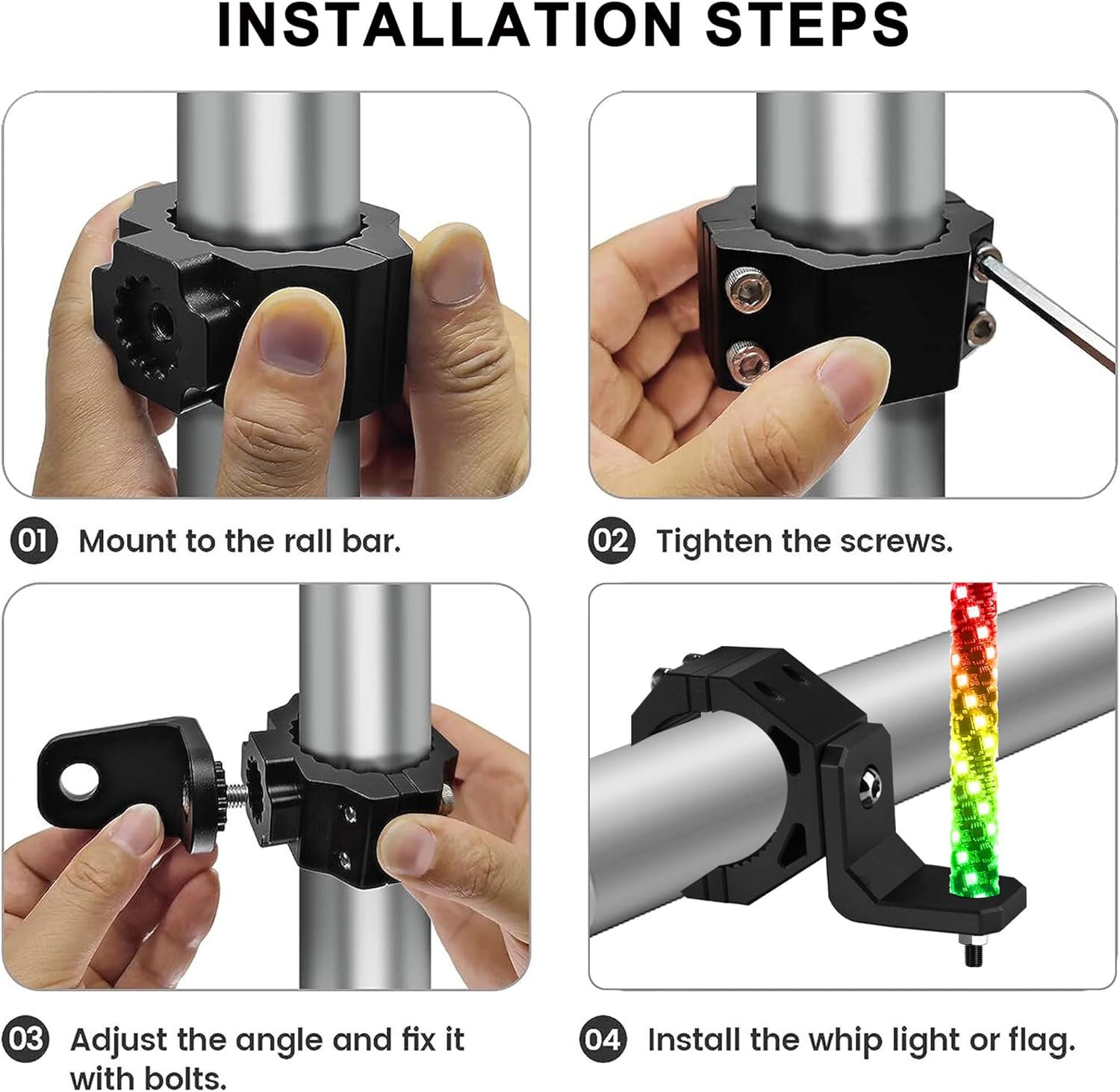 INSTALLATION STEPS

01 Mount to the rall bar.

02 Tighten the screws.

03 Adjust the angle and fix it with bolts.

04 Install the whip light or flag.