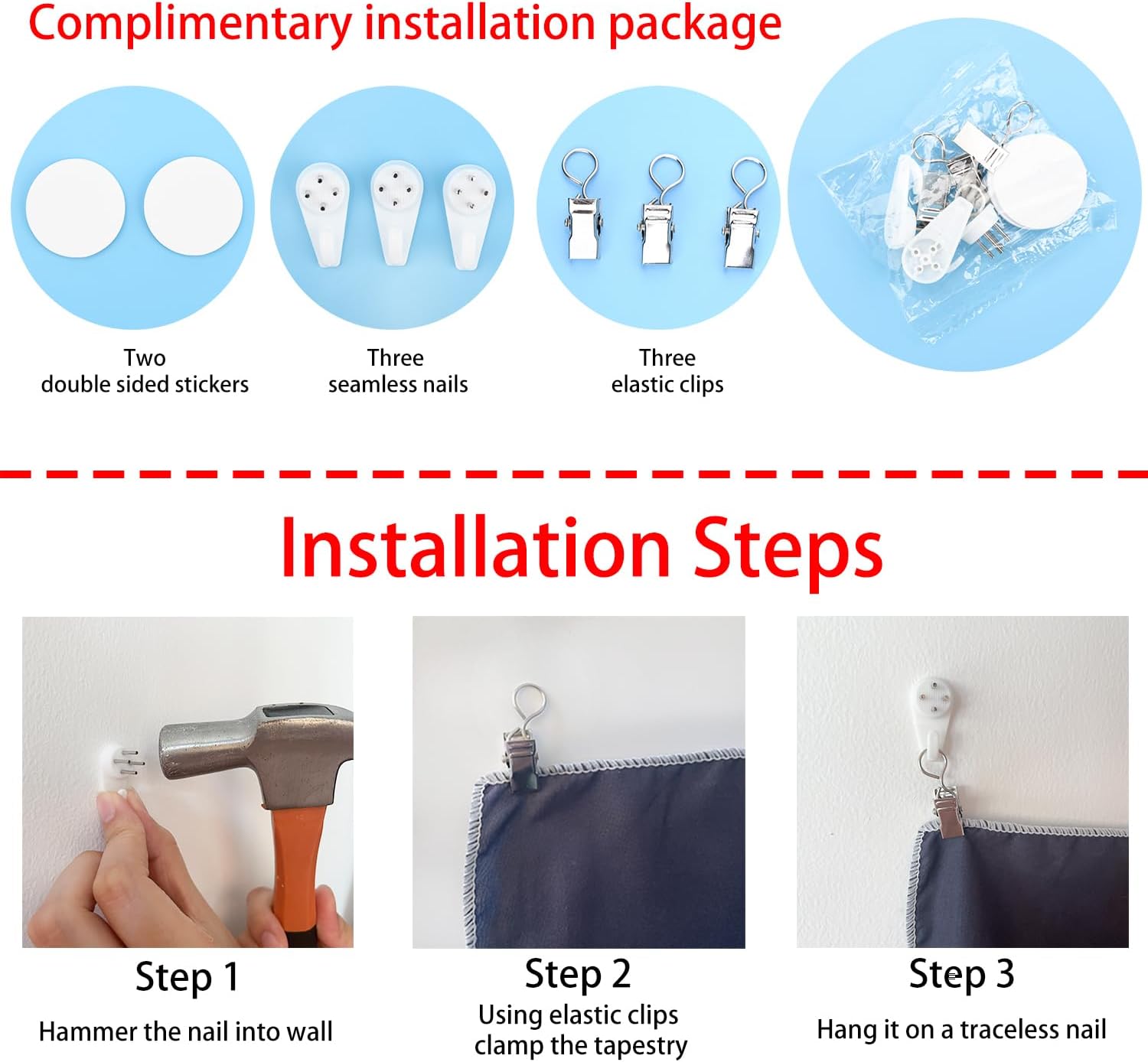 Complimentary installation package

Two
double sided stickers

Three
seamless nails

Three
elastic clips

Installation Steps

Step 1
Hammer the nail into wall

Step 2
Using elastic clips
clamp the tapestry

Step 3
Hang it on a traceless nail