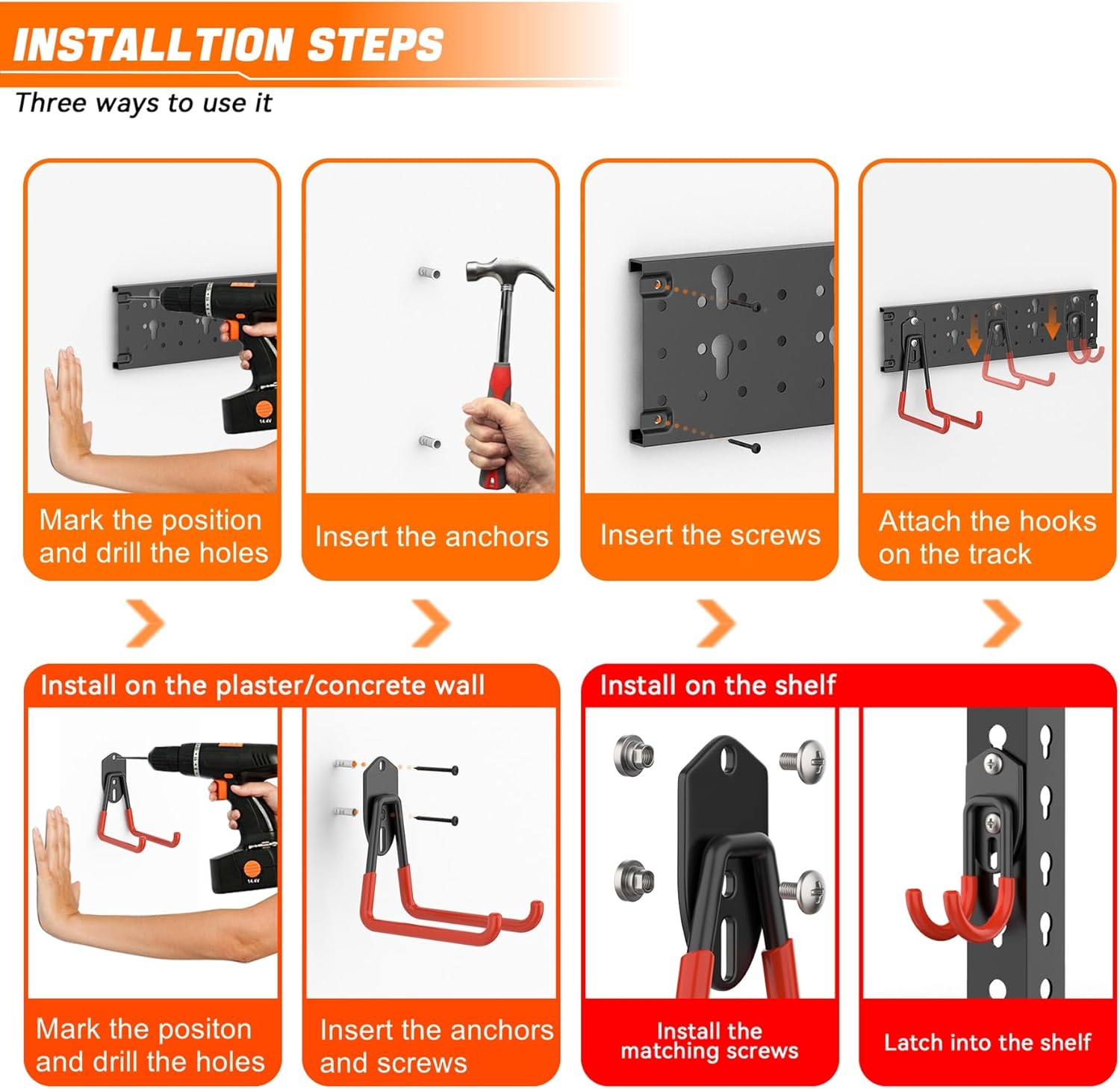 INSTALLTION STEPS

Three ways to use it

Mark the position and drill the holes

Insert the anchors

Insert the screws

Attach the hooks on the track

Install on the plaster/concrete wall

Mark the positon and drill the holes

Insert the anchors and screws

Install on the shelf

Install the matching screws

Latch into the shelf