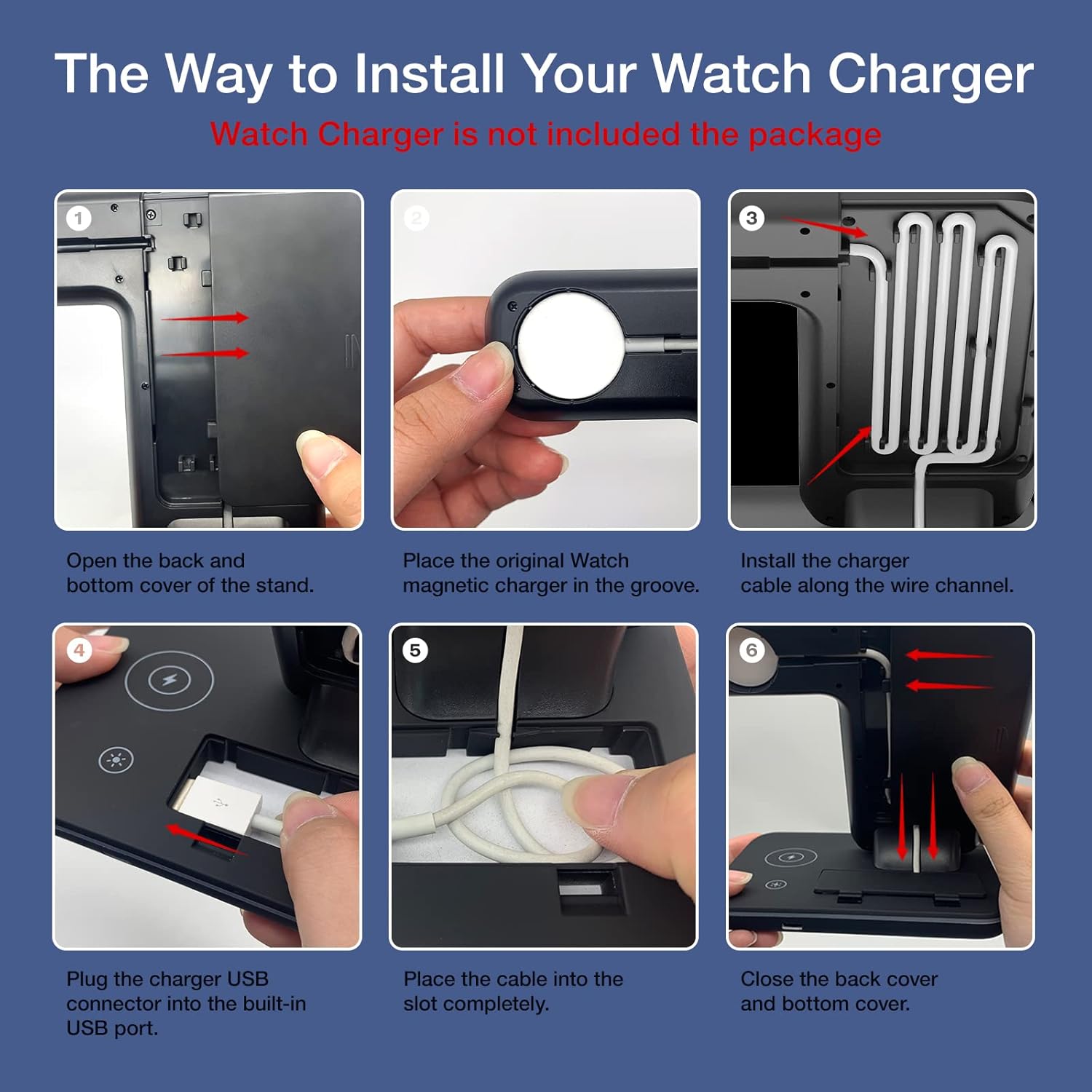 The Way to Install Your Watch Charger

Watch Charger is not included the package

1

Open the back and bottom cover of the stand.

2

Place the original Watch magnetic charger in the groove.

3

Install the charger cable along the wire channel.

4

Plug the charger USB connector into the built-in USB port.

5

Place the cable into the slot completely.

6

Close the back cover and bottom cover.