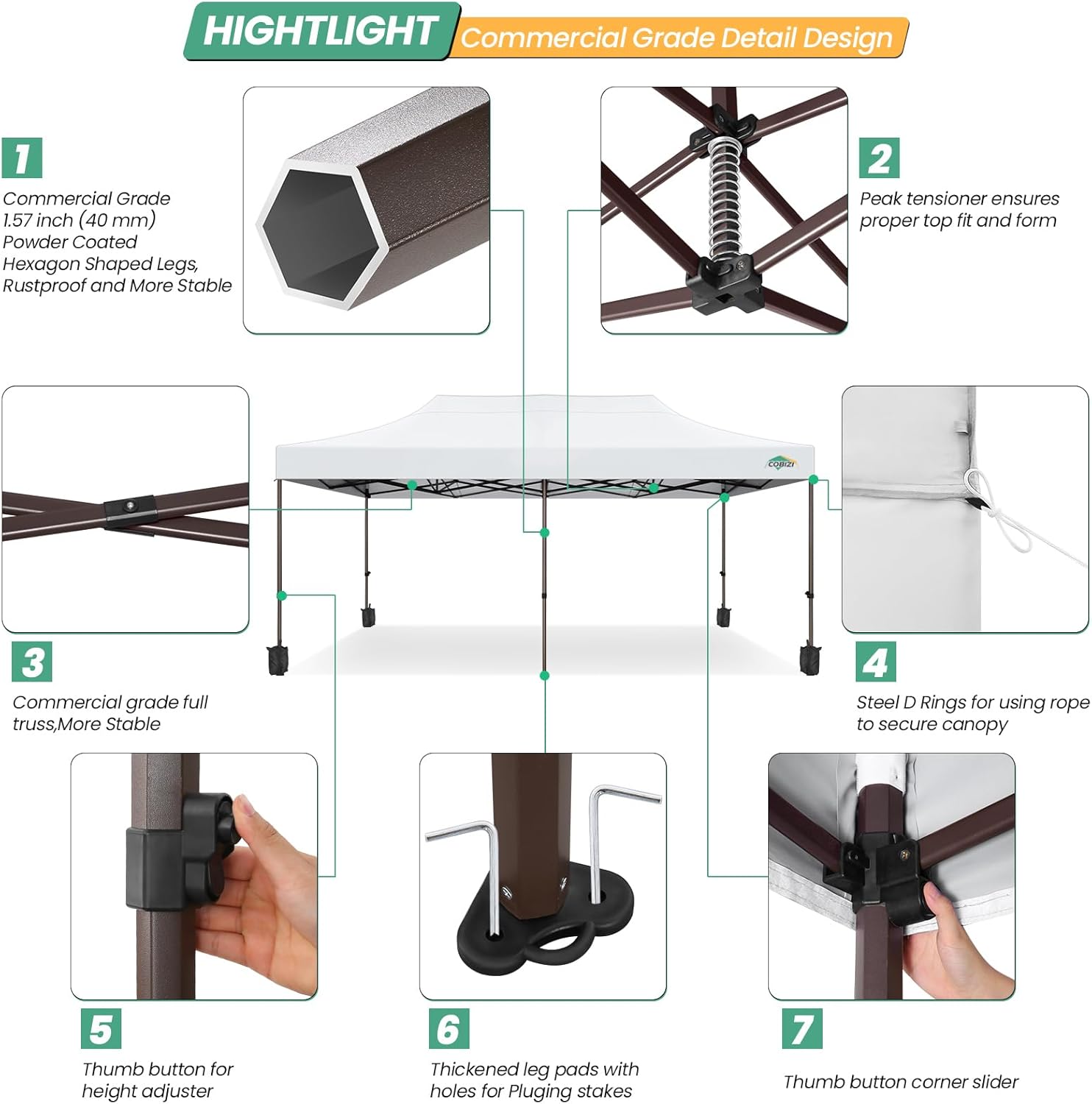 HIGHTLIGHT Commercial Grade Detail Design

1
Commercial Grade 1.57 inch (40 mm) Powder Coated Hexagon Shaped Legs, Rustproof and More Stable

2
Peak tensioner ensures proper top fit and form

COBIZI

3
Commercial grade full truss,More Stable

4
Steel D Rings for using rope to secure canopy

5
Thumb button for height adjuster

6
Thickened leg pads with holes for Pluging stakes

7
Thumb button corner slider