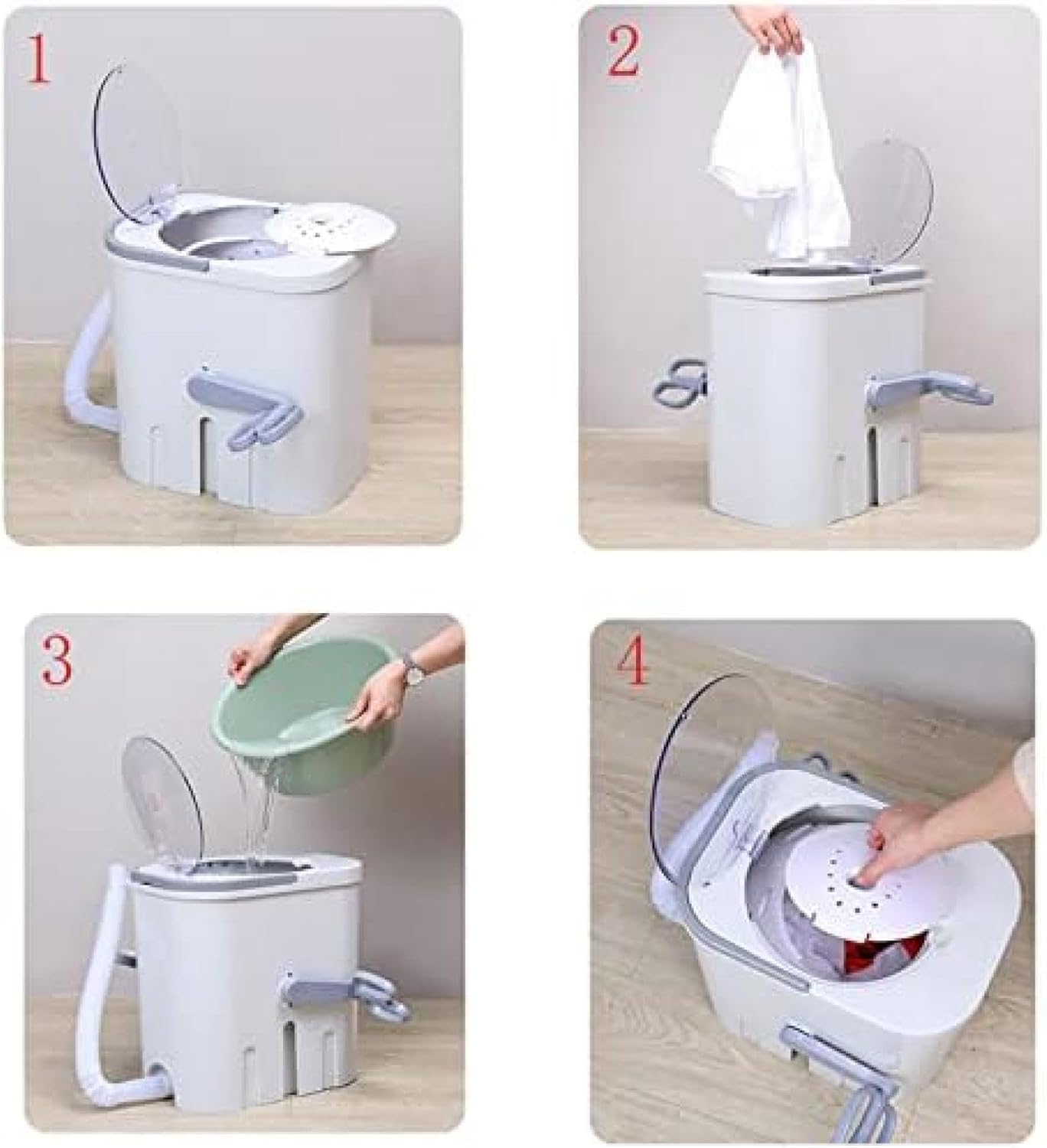 1

2

3

4