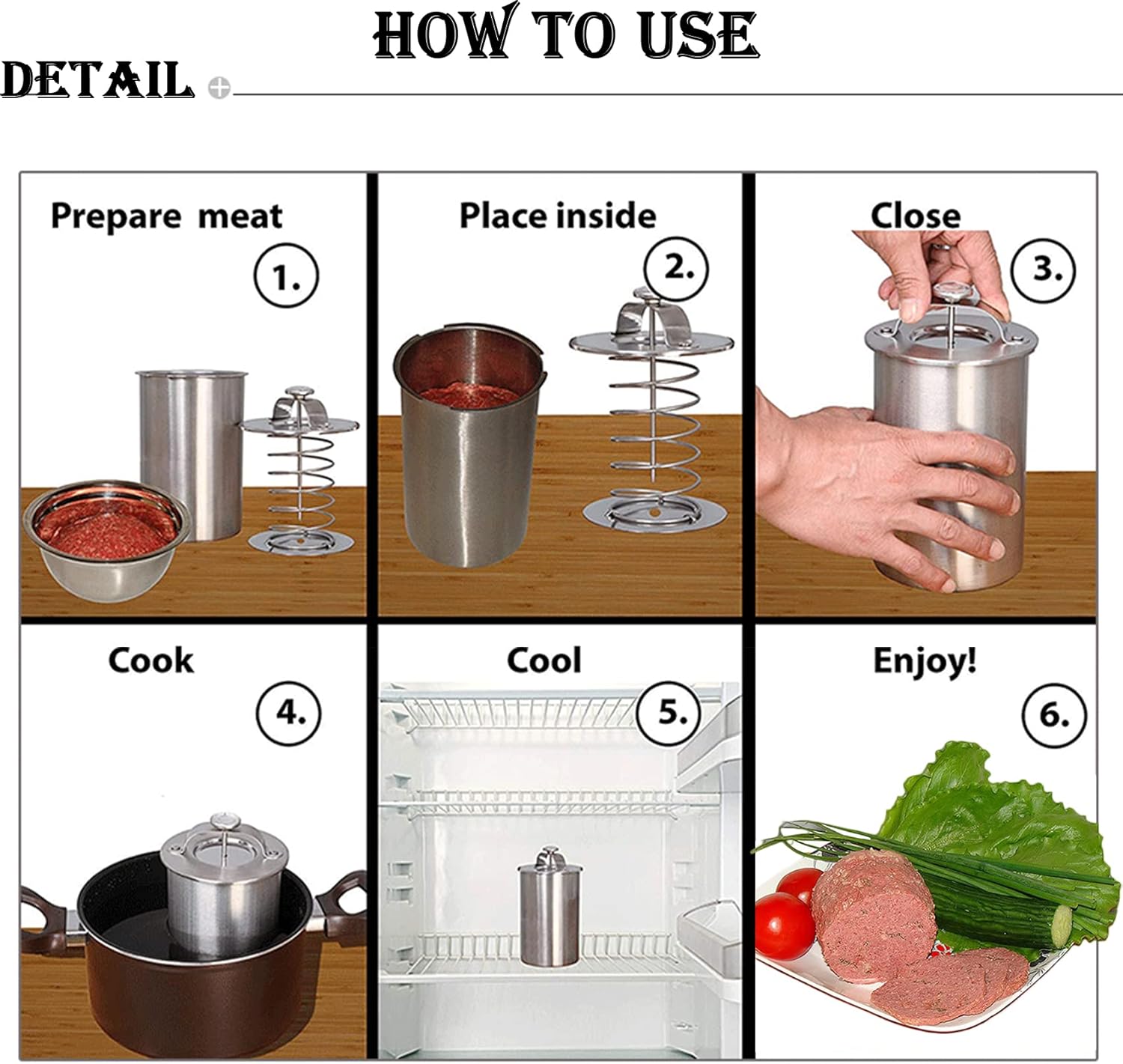 HOW TO USE

DETAIL

Prepare meat
1.

Place inside
2.

Close
3.

Cook
4.

Cool
5.

Enjoy!
6.