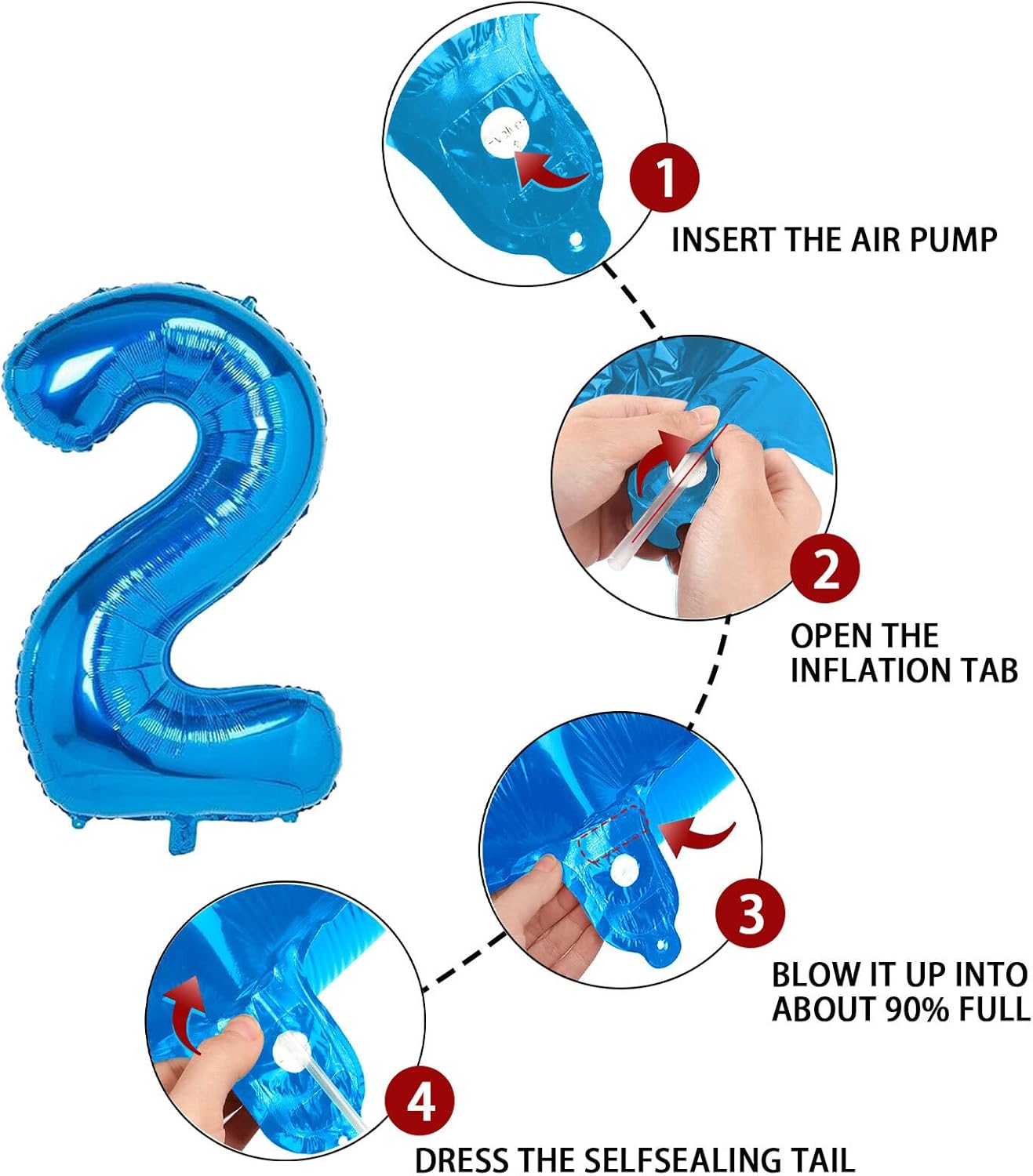 1
INSERT THE AIR PUMP

2
OPEN THE INFLATION TAB

3
BLOW IT UP INTO ABOUT 90% FULL

4
DRESS THE SELFSEALING TAIL