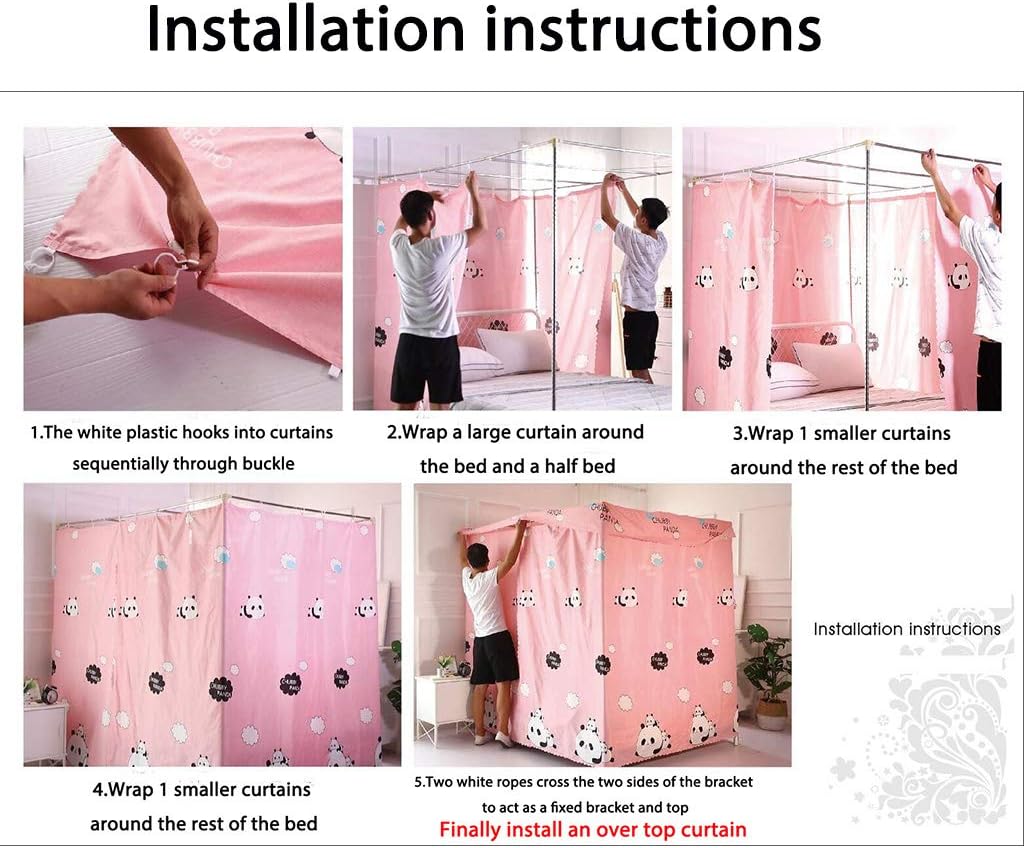 Installation instructions

1.The white plastic hooks into curtains sequentially through buckle

2.Wrap a large curtain around the bed and a half bed

3.Wrap 1 smaller curtains around the rest of the bed

4.Wrap 1 smaller curtains around the rest of the bed

5.Two white ropes cross the two sides of the bracket to act as a fixed bracket and top

Finally install an over top curtain

Installation instructions