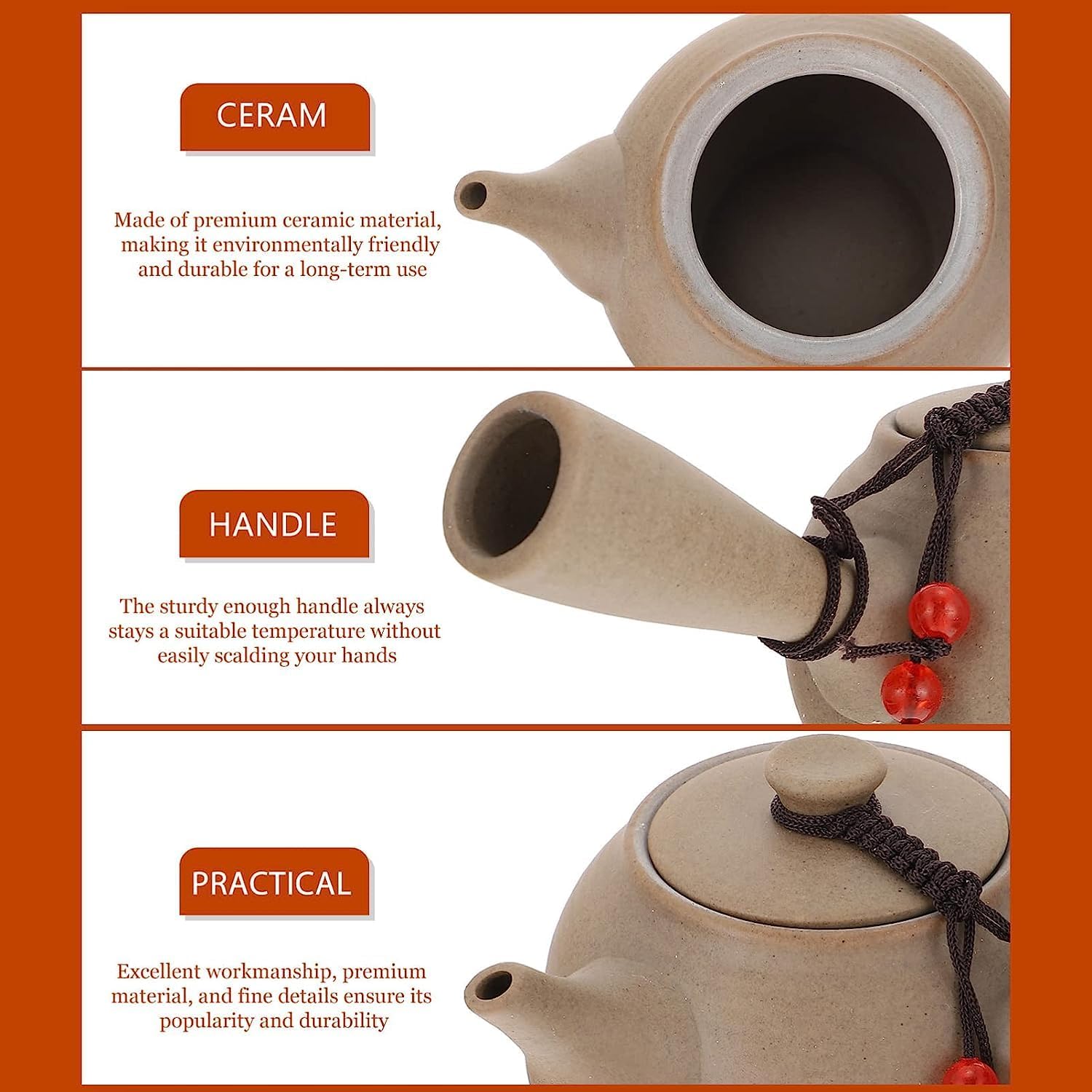 CERAM

Made of premium ceramic material, making it environmentally friendly and durable for a long-term use

HANDLE

The sturdy enough handle always stays a suitable temperature without easily scalding your hands

PRACTICAL

Excellent workmanship, premium material, and fine details ensure its popularity and durability