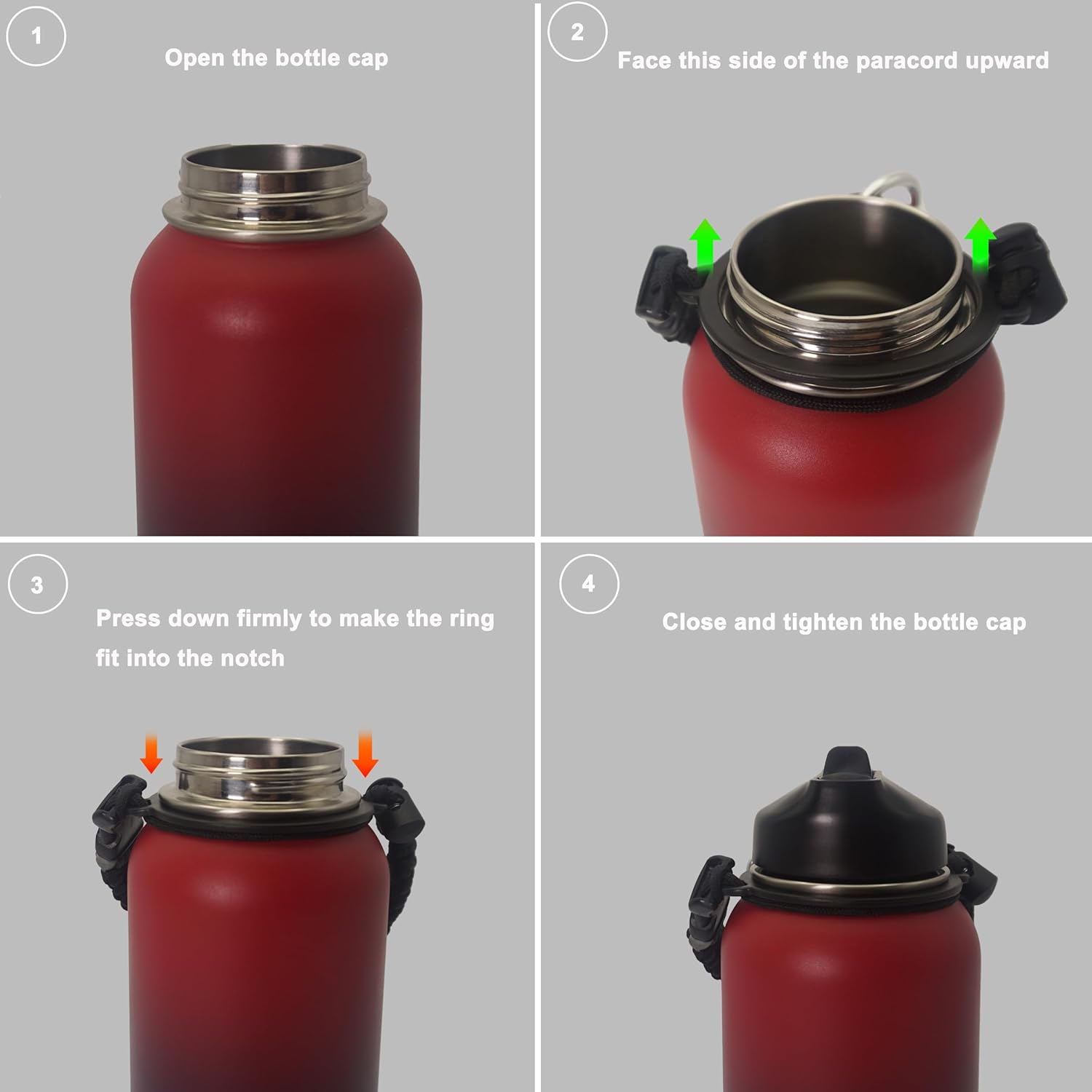 1

Open the bottle cap

2

Face this side of the paracord upward

3

Press down firmly to make the ring fit into the notch

4

Close and tighten the bottle cap