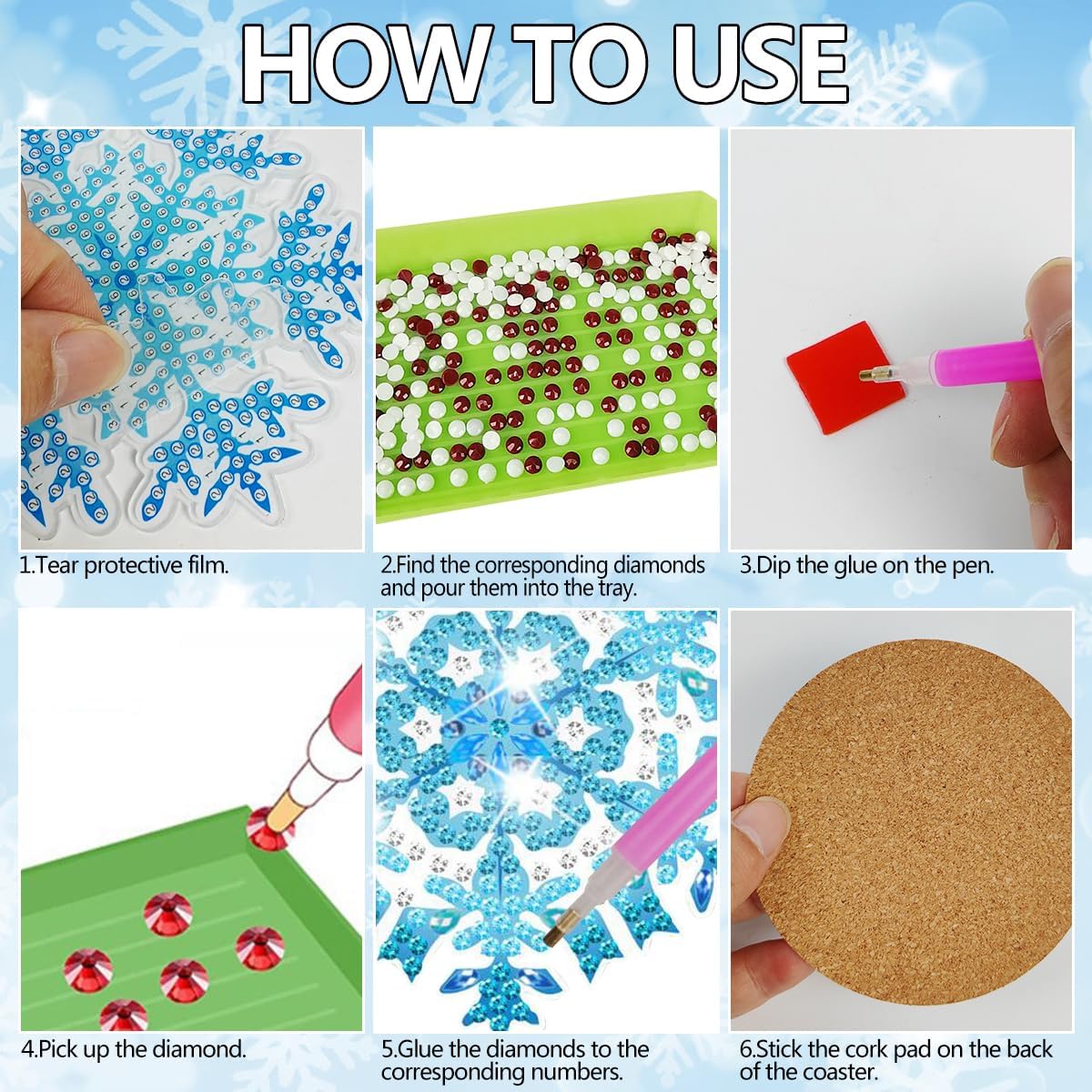 HOW TO USE

1.Tear protective film.

2.Find the corresponding diamonds and pour them into the tray.

3.Dip the glue on the pen.

4.Pick up the diamond.

5.Glue the diamonds to the corresponding numbers.

6.Stick the cork pad on the back of the coaster.