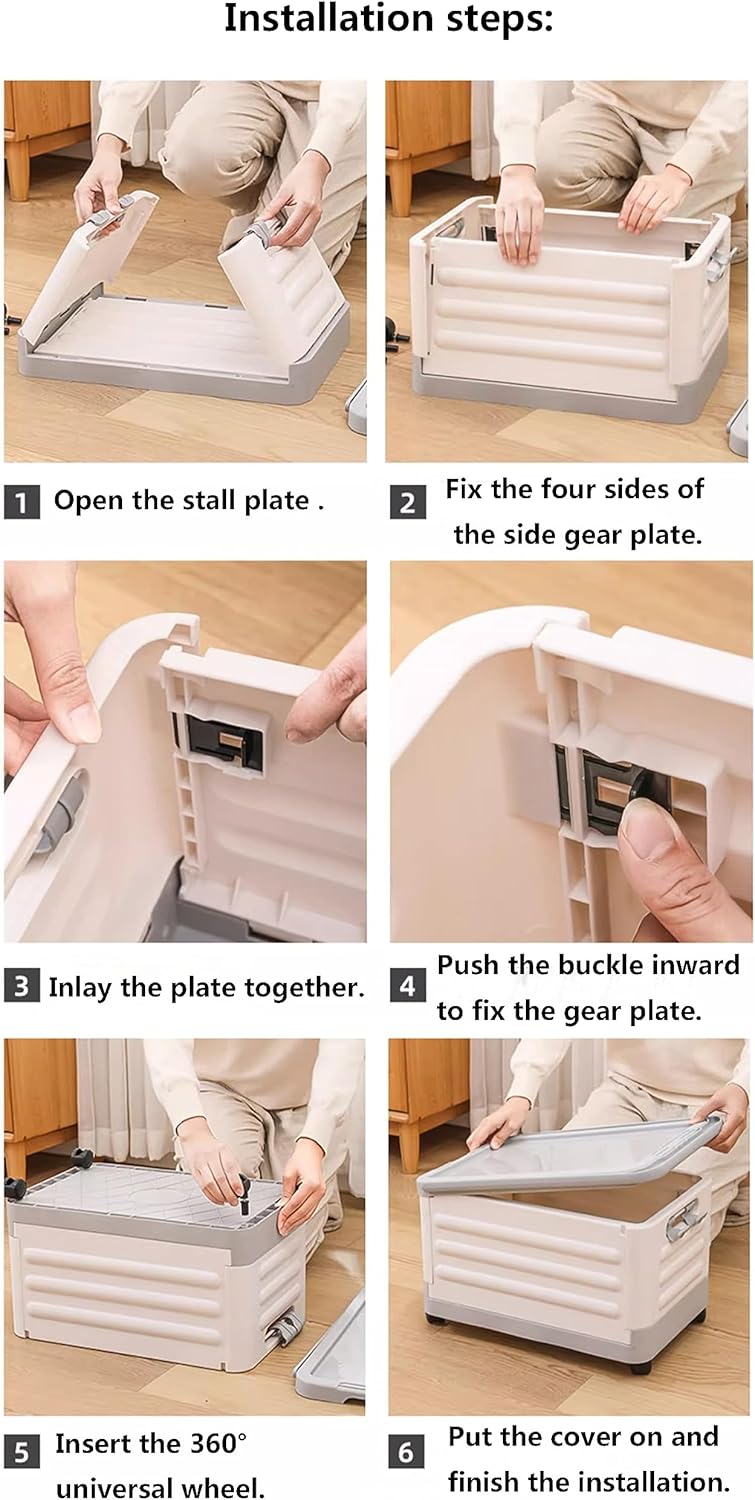 Installation steps:

1 Open the stall plate .

2 Fix the four sides of the side gear plate.

3 Inlay the plate together.

4 Push the buckle inward to fix the gear plate.

5 Insert the 360° universal wheel.

6 Put the cover on and finish the installation.