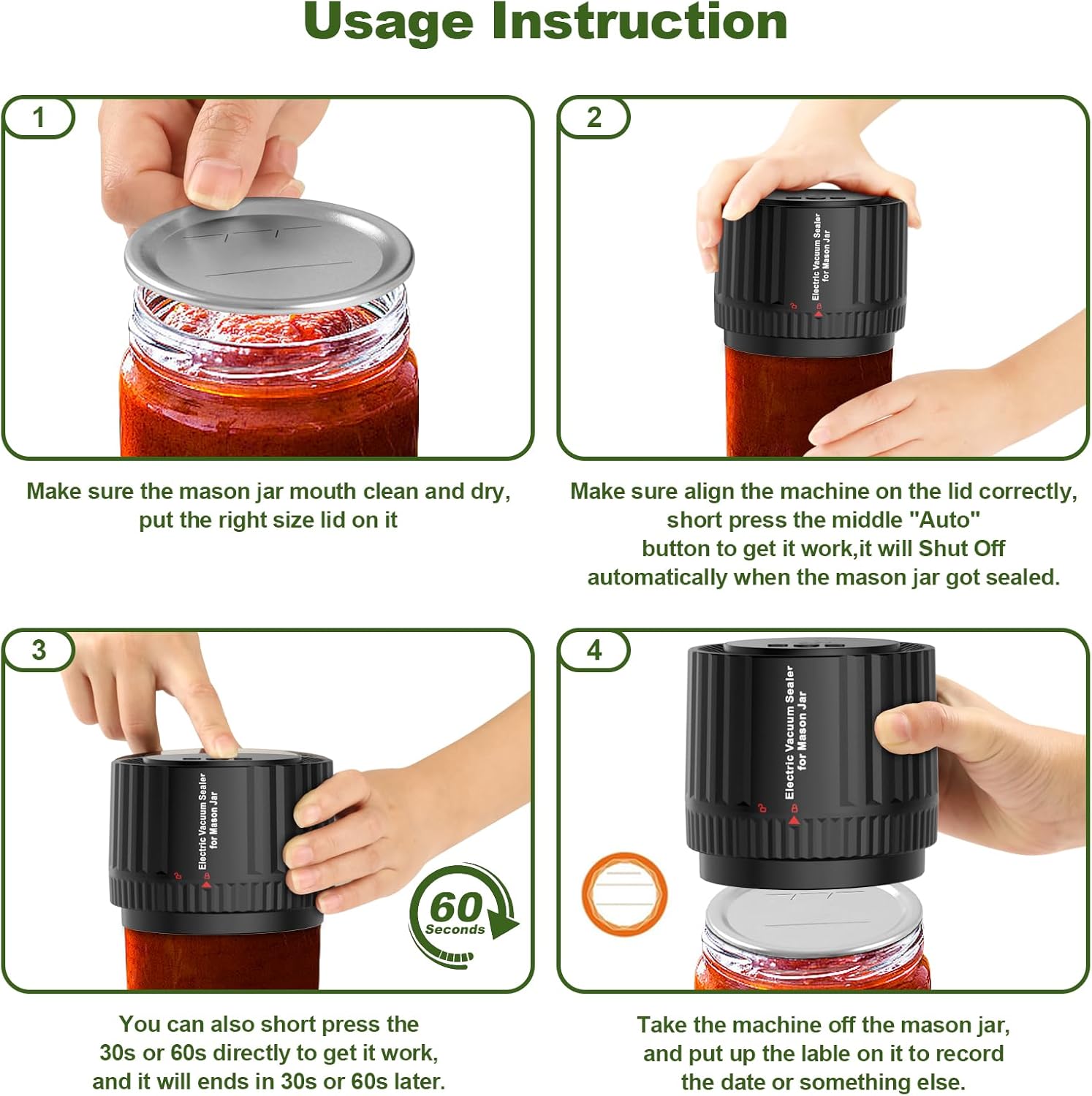 Usage Instruction

1

Make sure the mason jar mouth clean and dry, put the right size lid on it

2

Electric Vacuum Sealer for Mason Jar

Make sure align the machine on the lid correctly, short press the middle "Auto" button to get it work,it will Shut Off automatically when the mason jar got sealed.

3

Electric Vacuum Sealer for Mason Jar

60 Seconds

You can also short press the 30s or 60s directly to get it work, and it will ends in 30s or 60s later.

4

Electric Vacuum Sealer for Mason Jar

Take the machine off the mason jar, and put up the lable on it to record the date or something else.