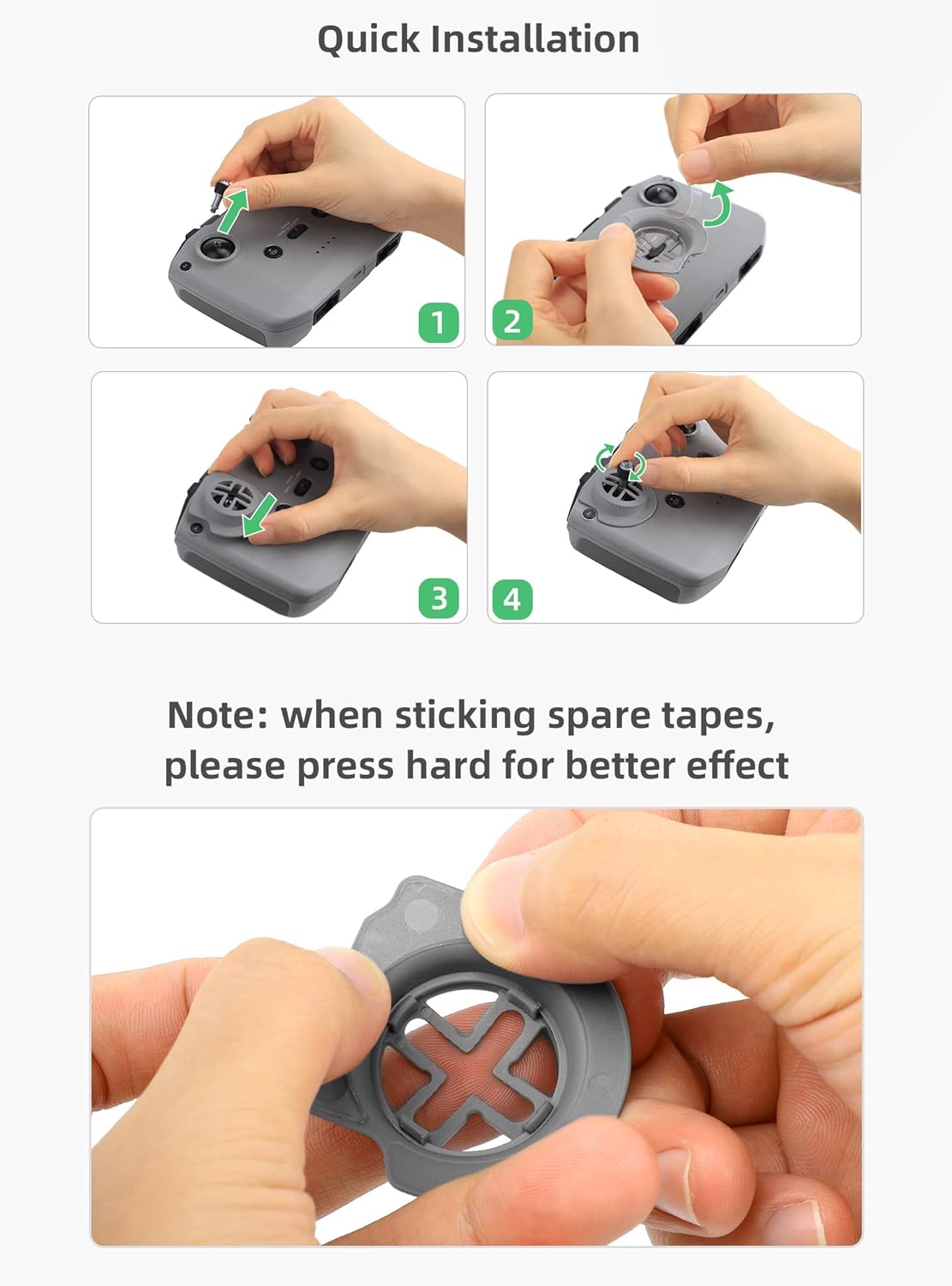 Quick Installation

1

2

3

4

Note: when sticking spare tapes, please press hard for better effect