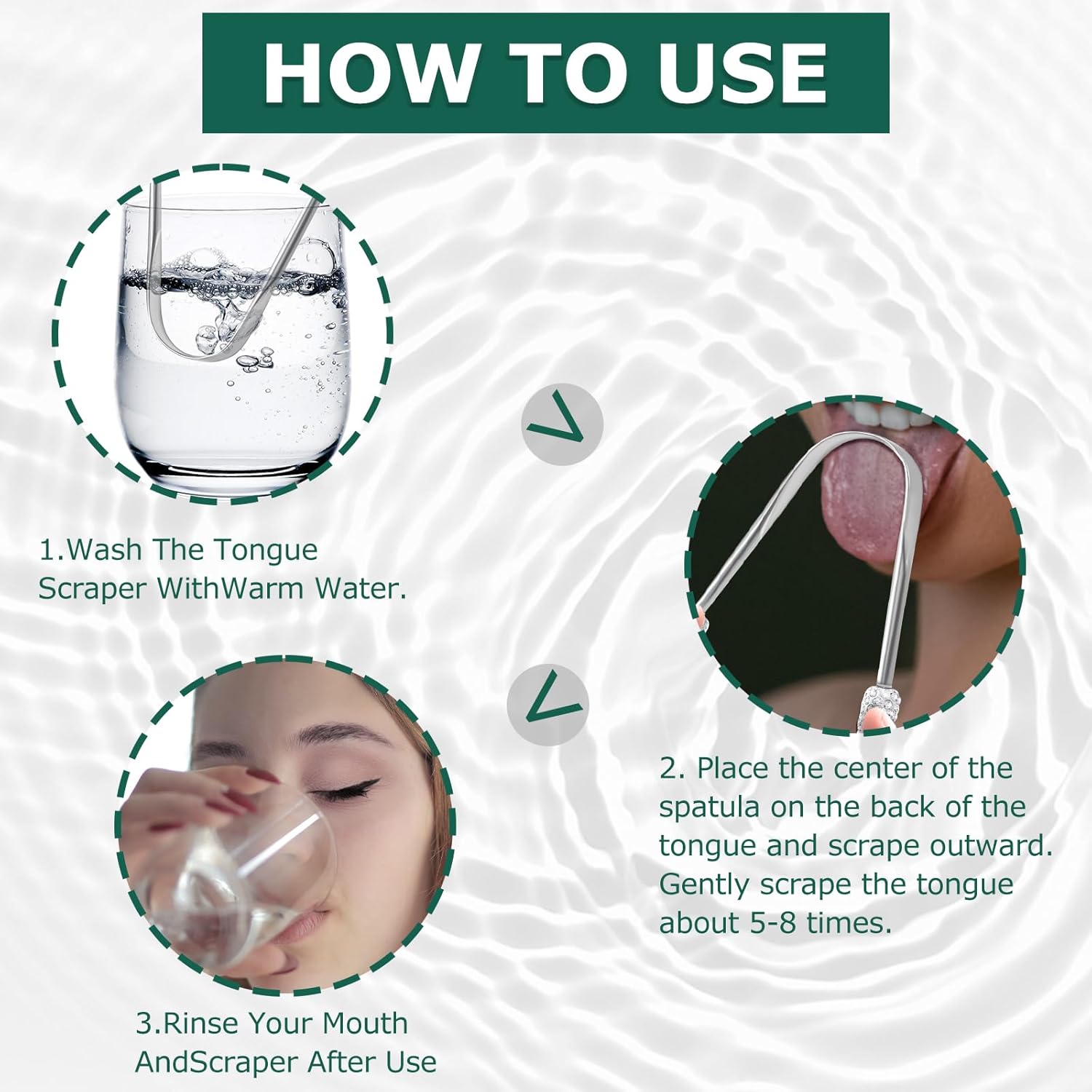 HOW TO USE

1.Wash The Tongue Scraper WithWarm Water.

2. Place the center of the spatula on the back of the tongue and scrape outward. Gently scrape the tongue about 5-8 times.

3.Rinse Your Mouth AndScraper After Use