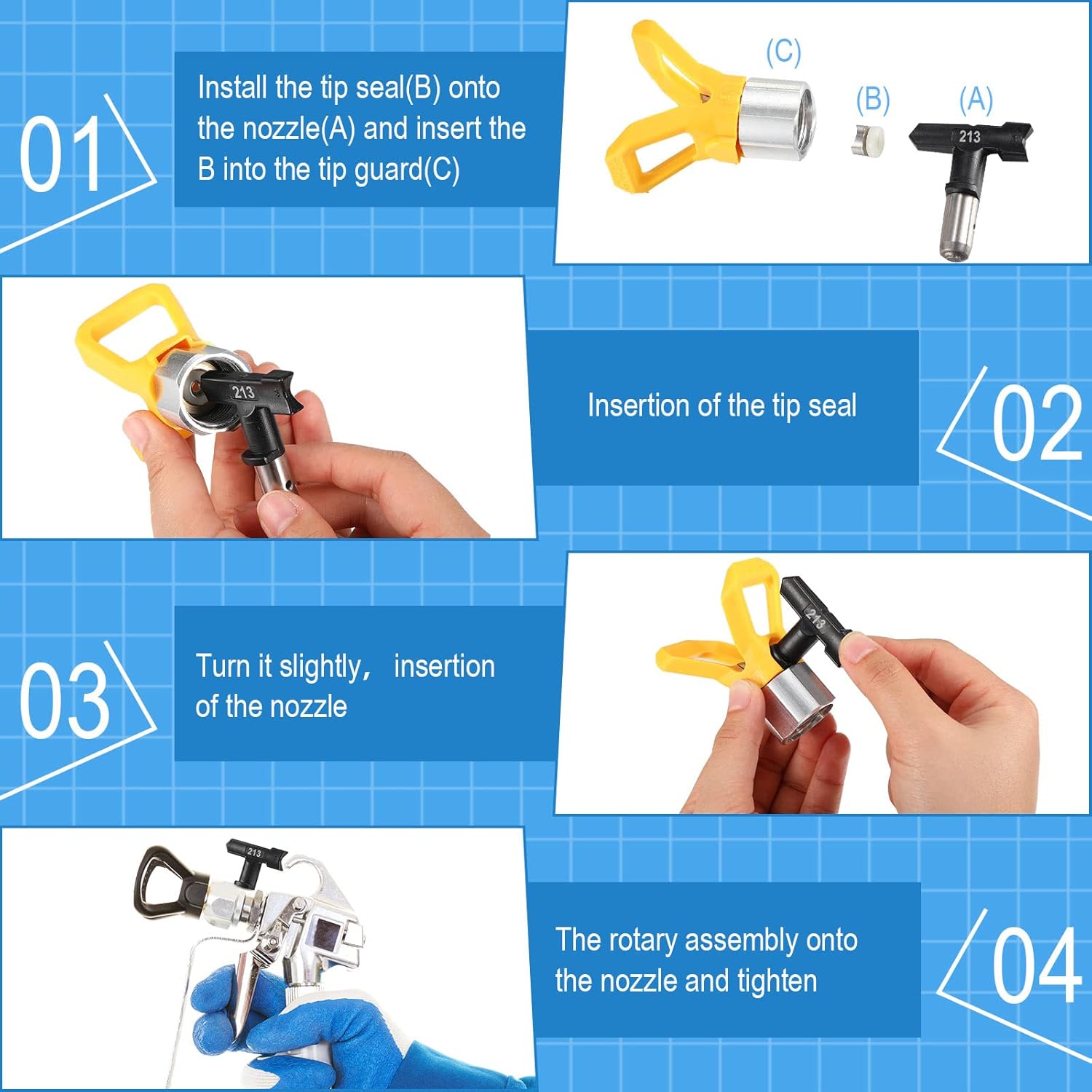 01

Install the tip seal(B) onto the nozzle(A) and insert the B into the tip guard(C)

(C)

(B)

(A)

213

213

Insertion of the tip seal

02

03

Turn it slightly， insertion of the nozzle

213

213

The rotary assembly onto the nozzle and tighten

04