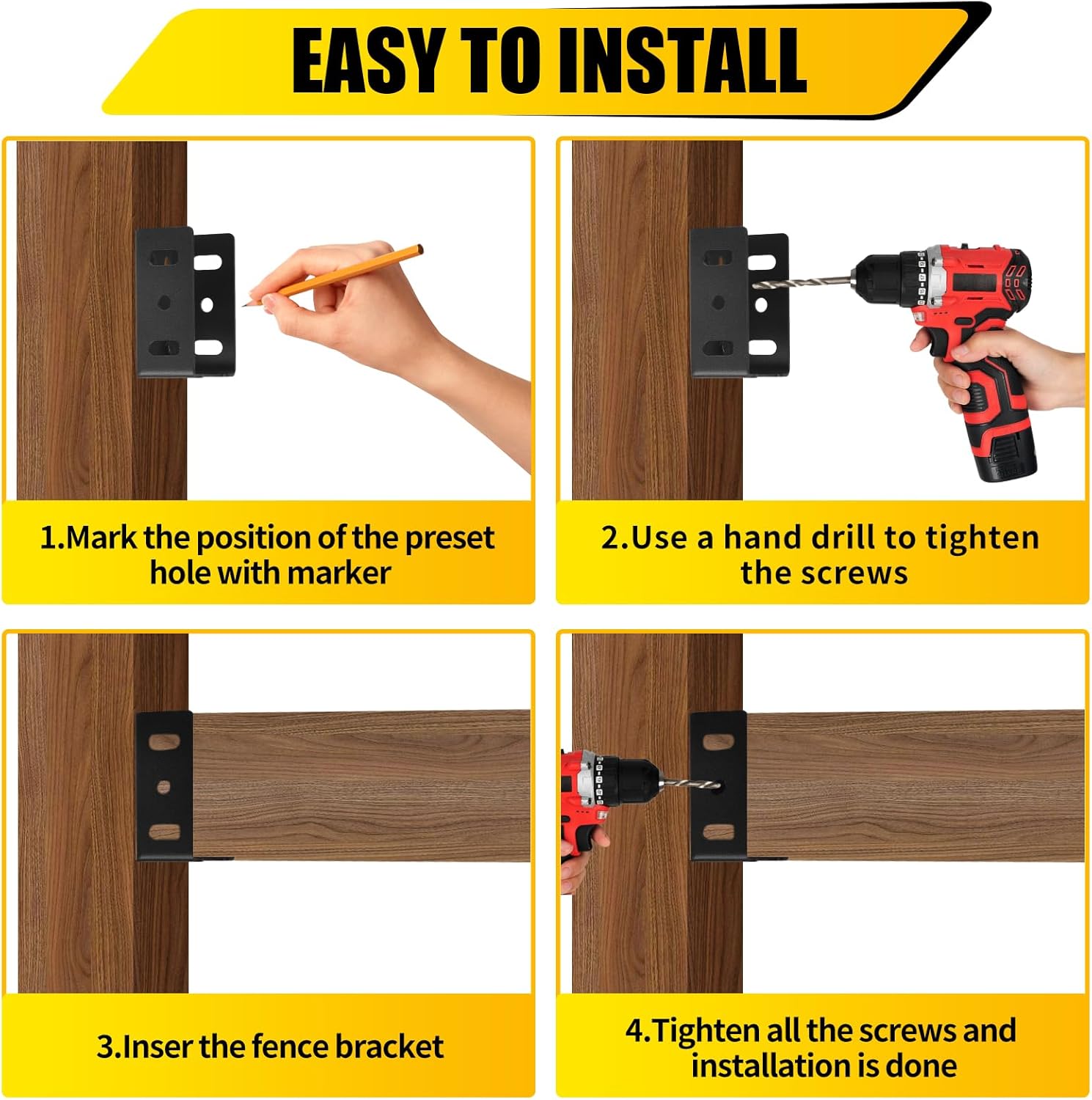 EASY TO INSTALL

1.Mark the position of the preset hole with marker

2.Use a hand drill to tighten the screws

3.Inser the fence bracket

4.Tighten all the screws and installation is done