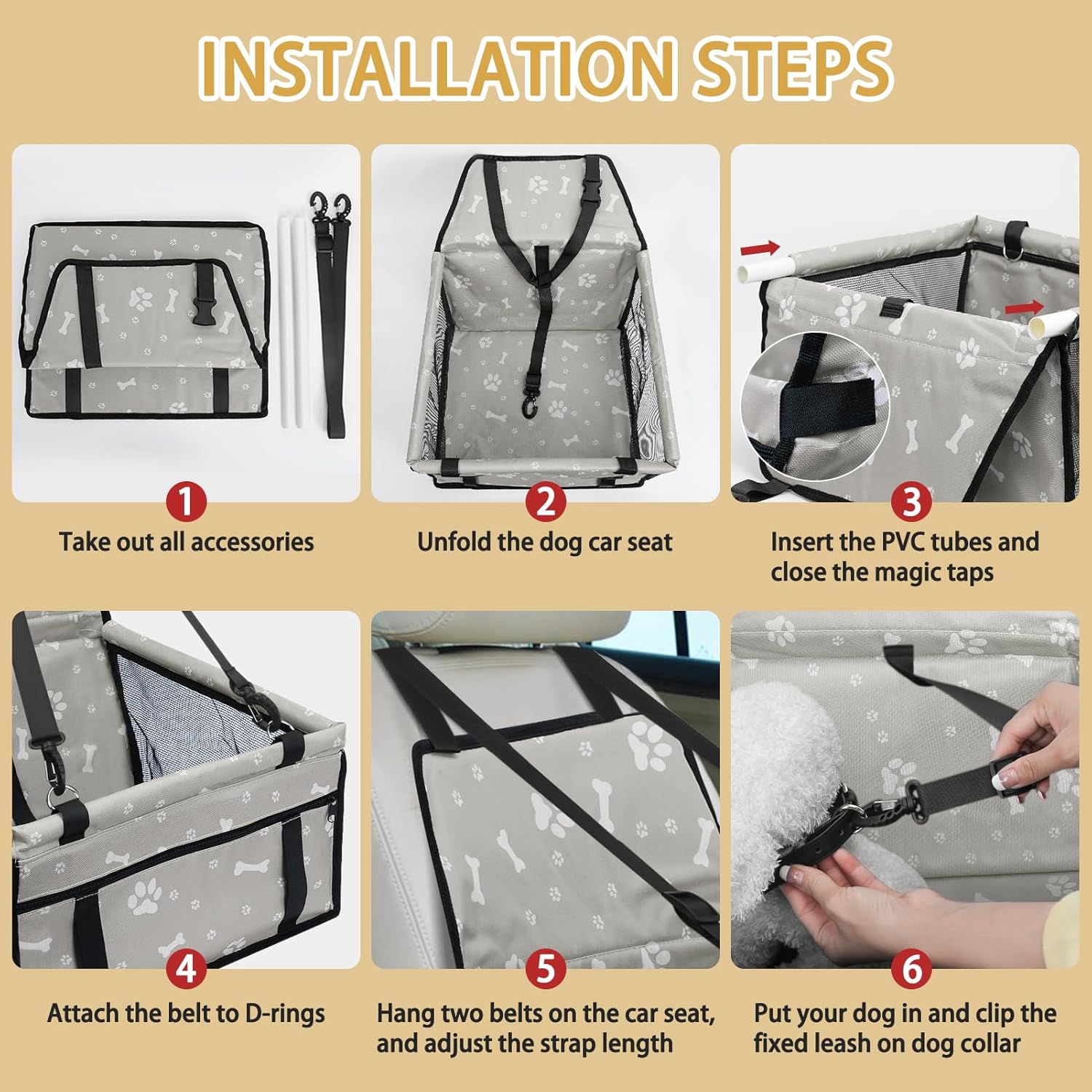 INSTALLATION STEPS

1
Take out all accessories

2
Unfold the dog car seat

3
Insert the PVC tubes and close the magic taps

4
Attach the belt to D-rings

5
Hang two belts on the car seat, and adjust the strap length

6
Put your dog in and clip the fixed leash on dog collar