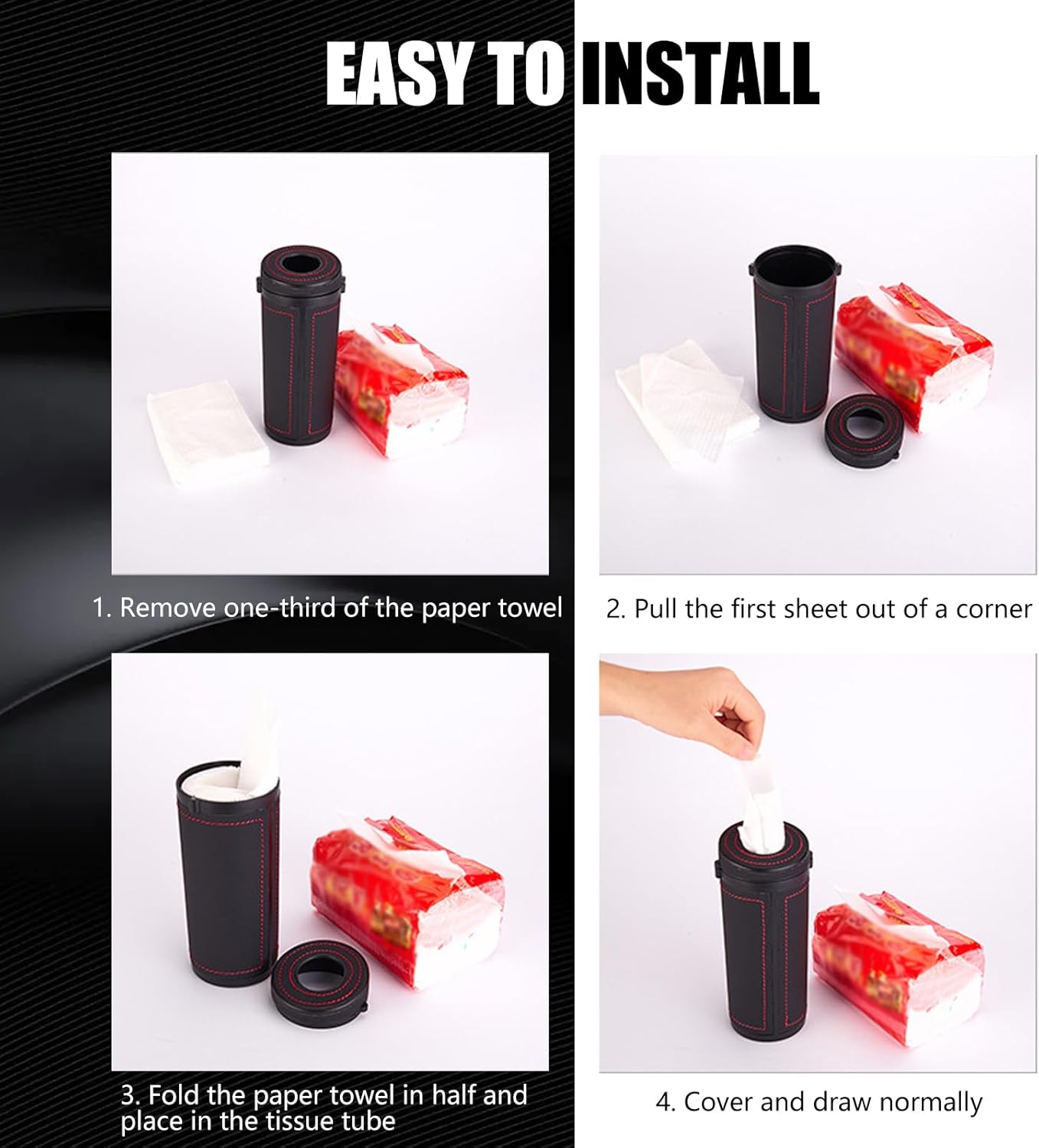 EASY TO INSTALL

1. Remove one-third of the paper towel

2. Pull the first sheet out of a corner

3. Fold the paper towel in half and place in the tissue tube

4. Cover and draw normally