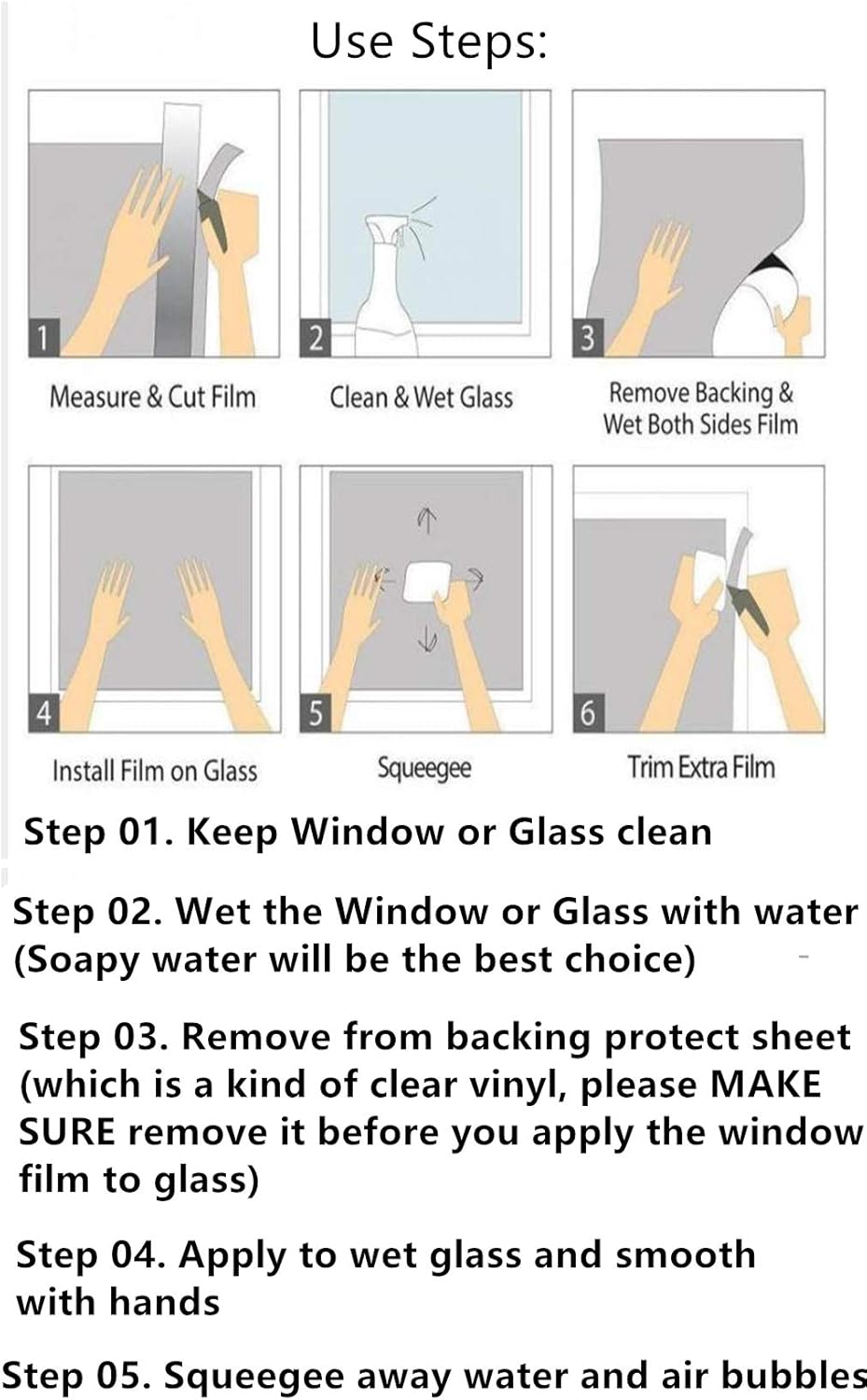 Use Steps:

1
Measure & Cut Film

2
Clean & Wet Glass

3
Remove Backing & Wet Both Sides Film

4
Install Film on Glass

5
Squeegee

6
Trim Extra Film

Step 01. Keep Window or Glass clean

Step 02. Wet the Window or Glass with water (Soapy water will be the best choice)

Step 03. Remove from backing protect sheet (which is a kind of clear vinyl, please MAKE SURE remove it before you apply the window film to glass)

Step 04. Apply to wet glass and smooth with hands

Step 05. Squeegee away water and air bubbles