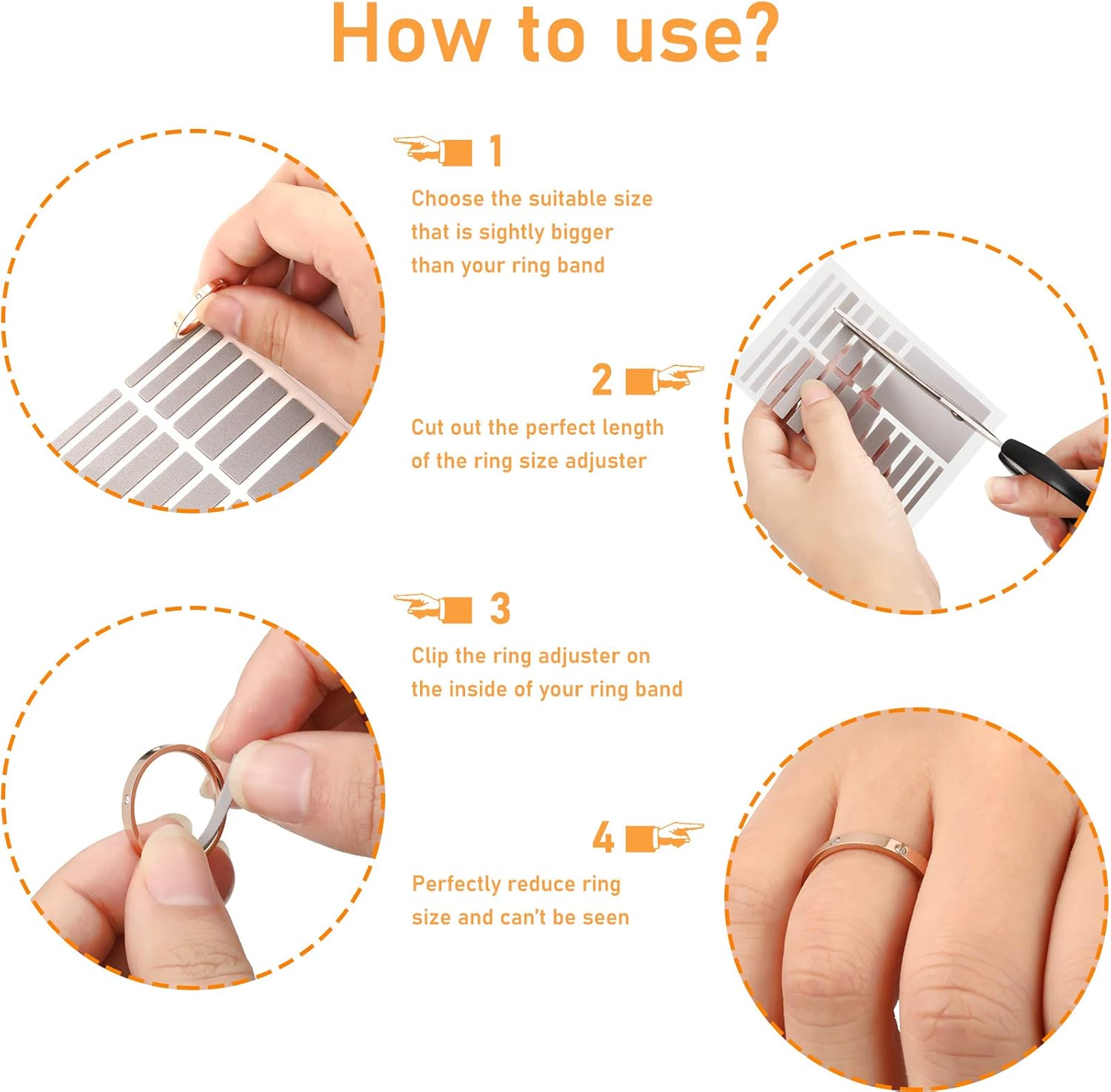 How to use?

1

Choose the suitable size that is sightly bigger than your ring band

2

Cut out the perfect length of the ring size adjuster

3

Clip the ring adjuster on the inside of your ring band

4

Perfectly reduce ring size and can't be seen