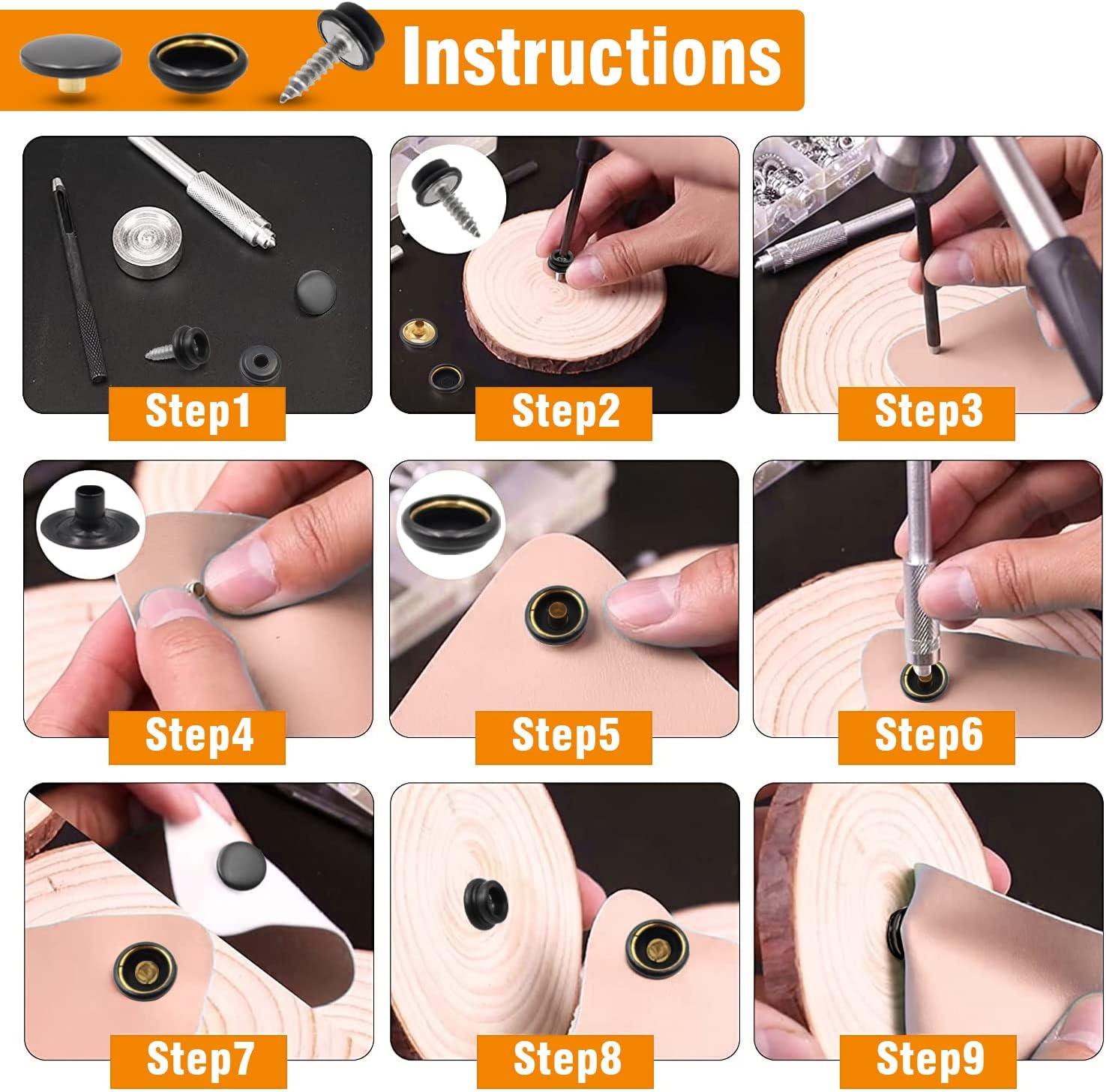 Instructions

Step1

Step2

Step3

Step4

Step5

Step6

Step7

Step8

Step9