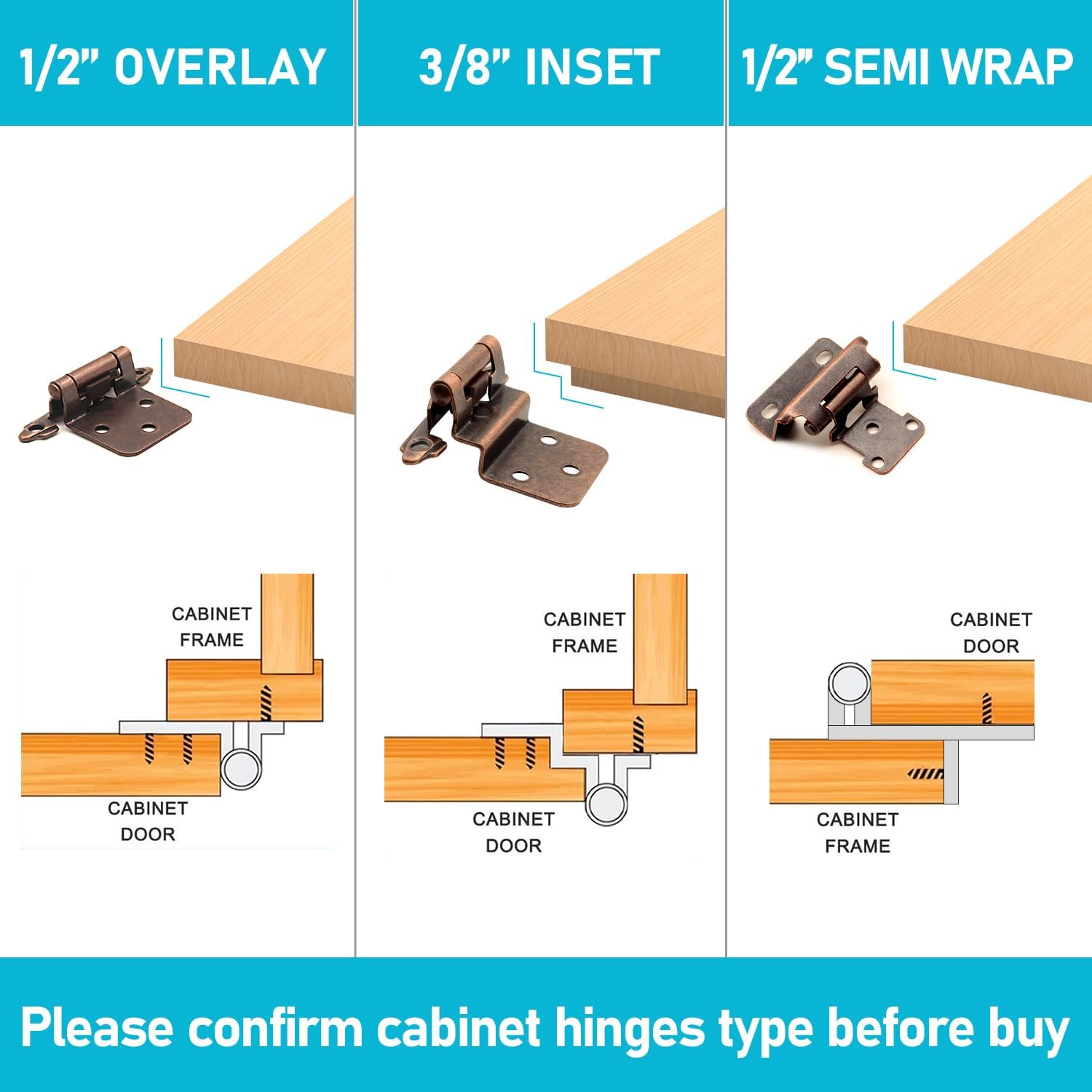 1/2" OVERLAY

CABINET FRAME

CABINET DOOR

3/8" INSET

CABINET FRAME

CABINET DOOR

1/2" SEMI WRAP

CABINET DOOR

CABINET FRAME

Please confirm cabinet hinges type before buy