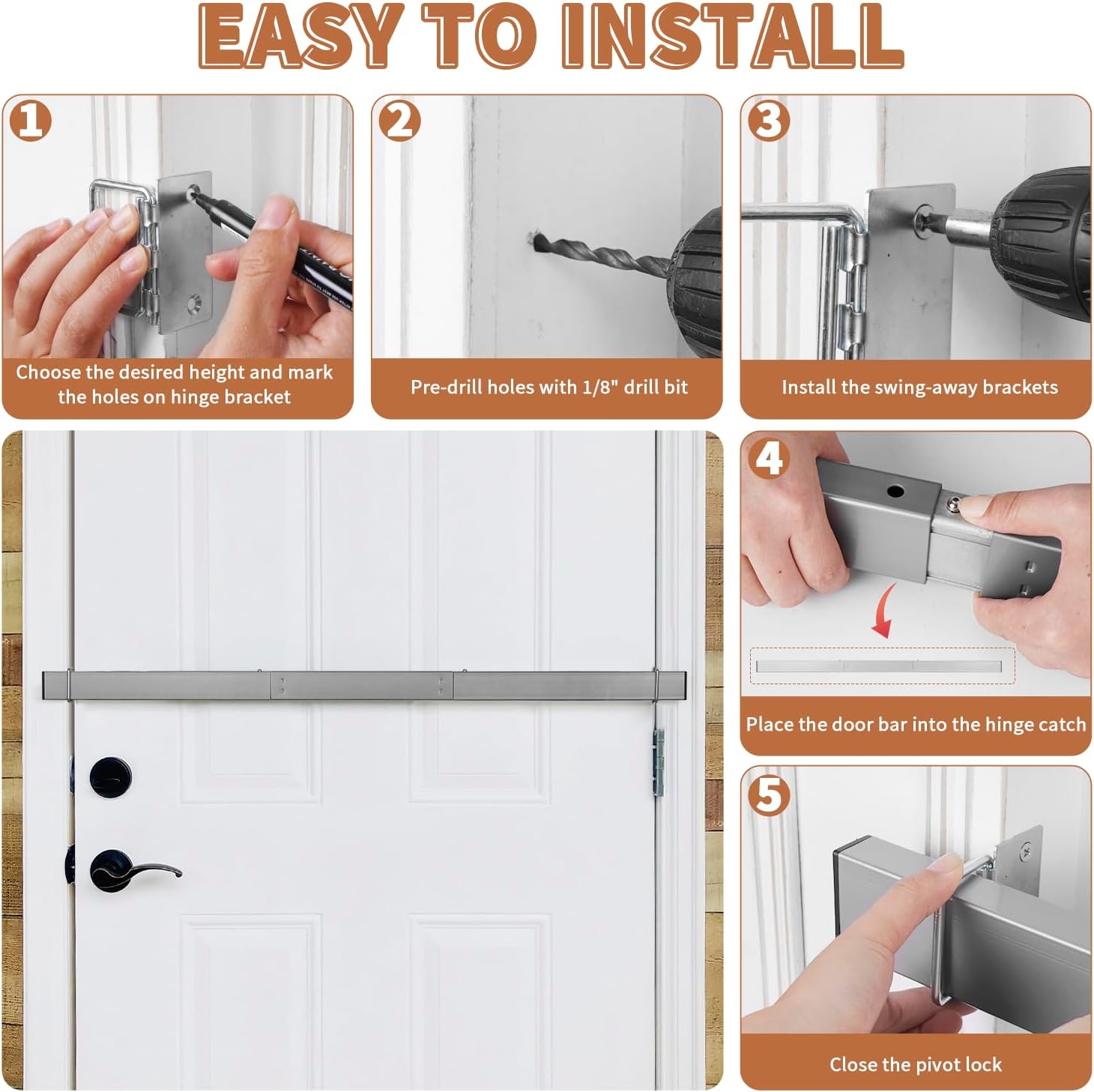 EASY TO INSTALL

1
Choose the desired height and mark the holes on hinge bracket

2
Pre-drill holes with 1/8" drill bit

3
Install the swing-away brackets

4
Place the door bar into the hinge catch

5
Close the pivot lock