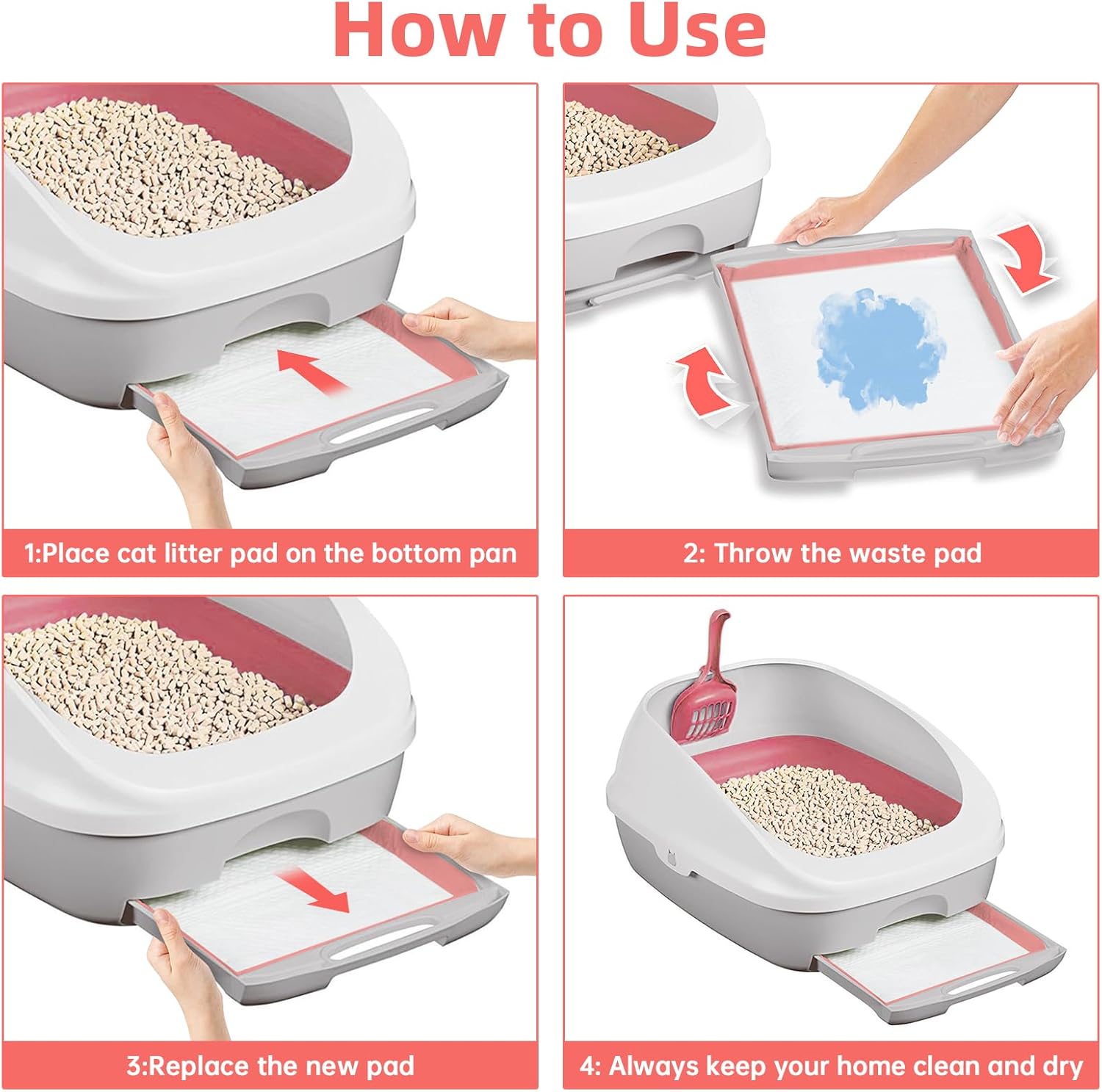 How to Use

1:Place cat litter pad on the bottom pan

2: Throw the waste pad

3:Replace the new pad

4: Always keep your home clean and dry