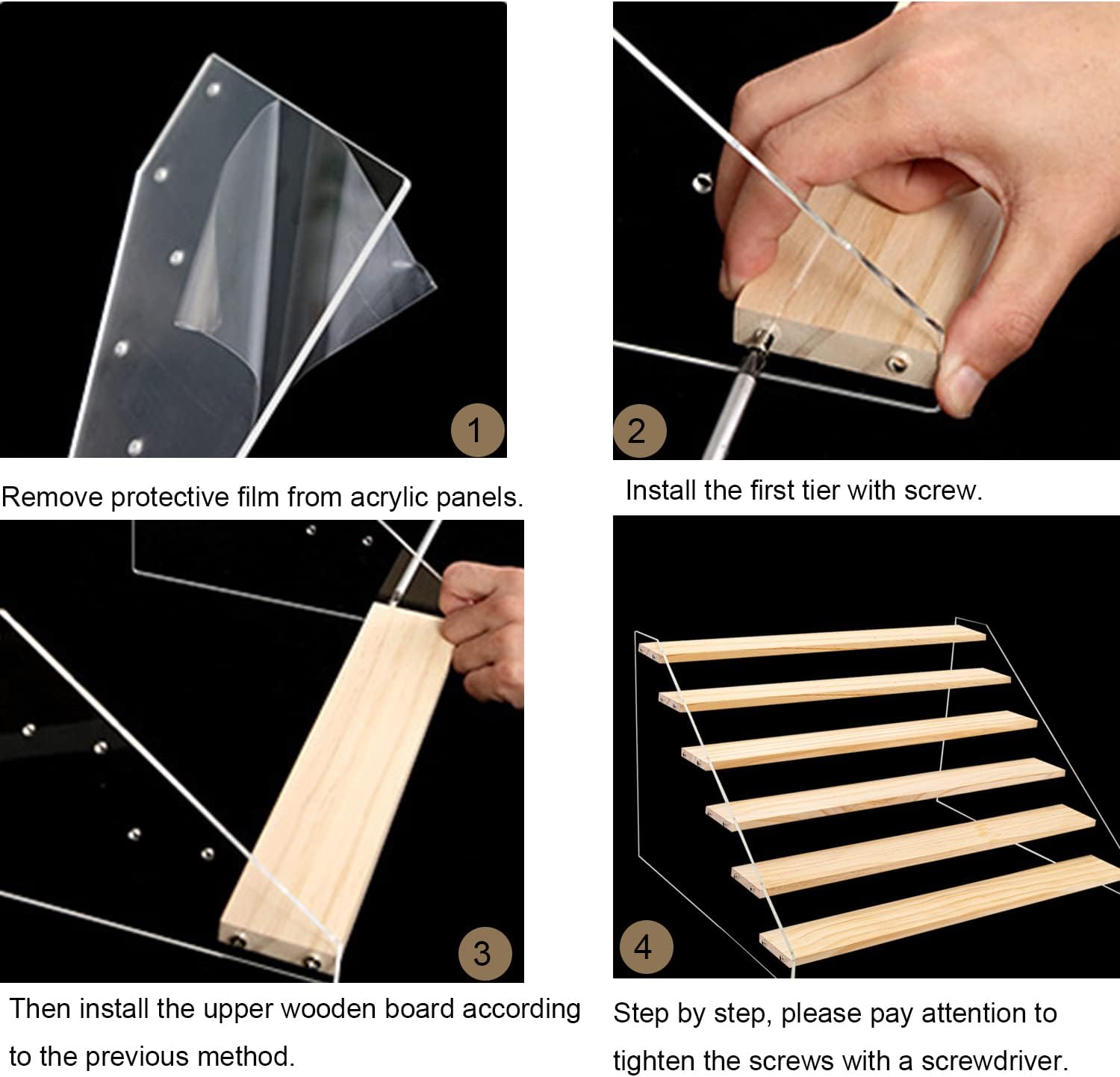 1

Remove protective film from acrylic panels.

2

Install the first tier with screw.

3

Then install the upper wooden board according to the previous method.

4

Step by step, please pay attention to tighten the screws with a screwdriver.