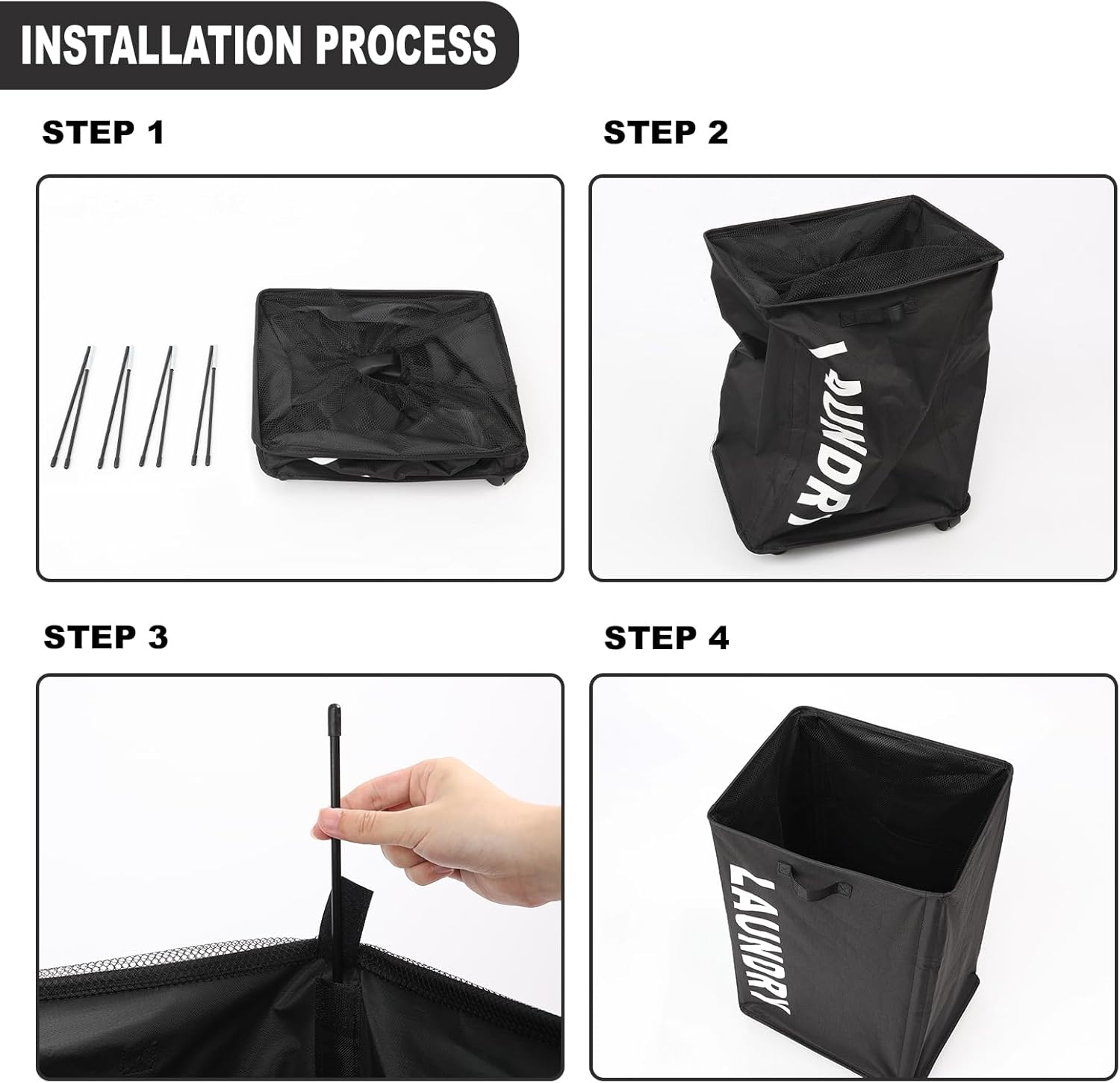 INSTALLATION PROCESS

STEP 1

STEP 2

LAUNDRY

STEP 3

STEP 4

LAUNDRY