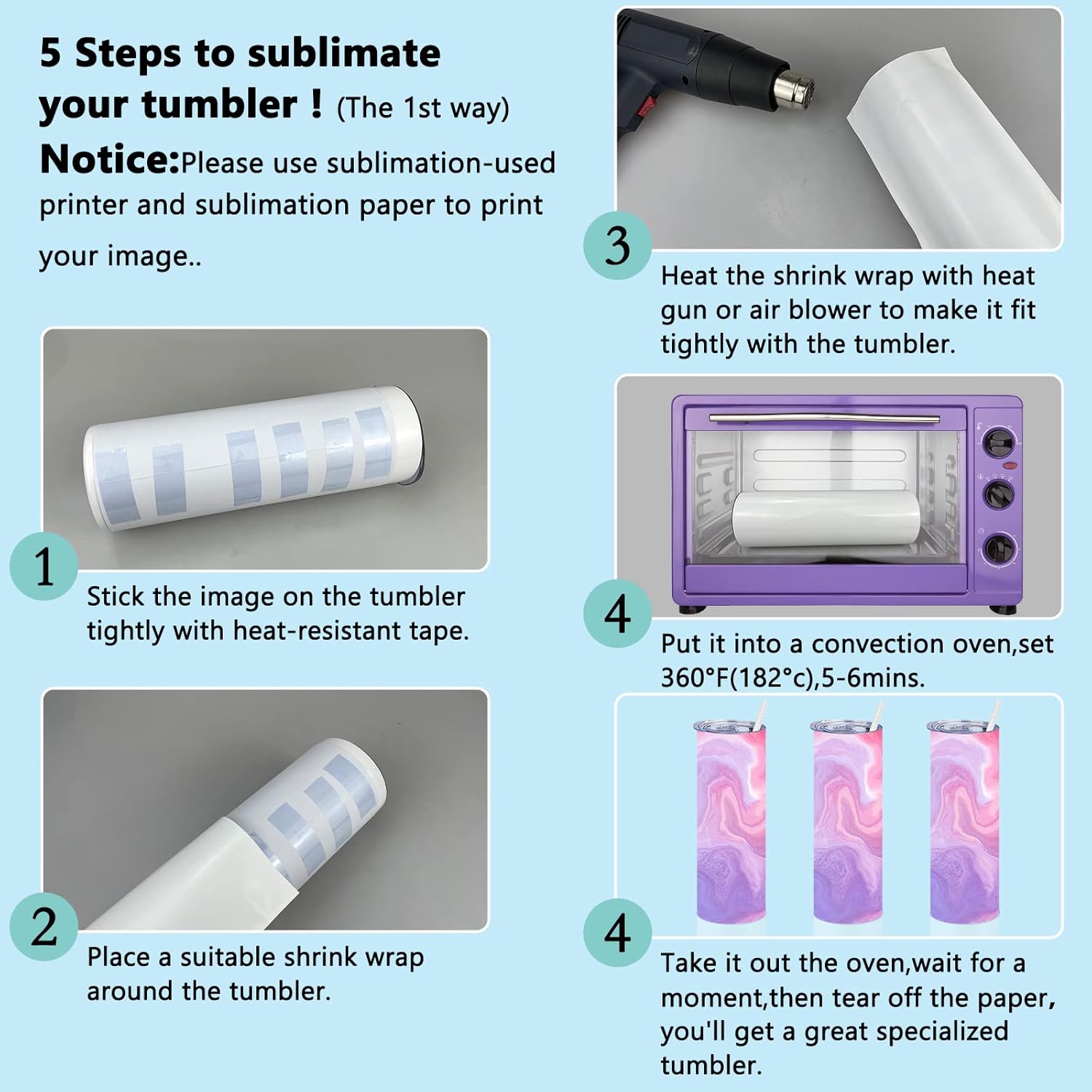 5 Steps to sublimate your tumbler ! (The 1st way)

Notice:Please use sublimation-used printer and sublimation paper to print your image..

1
Stick the image on the tumbler tightly with heat-resistant tape.

2
Place a suitable shrink wrap around the tumbler.

3
Heat the shrink wrap with heat gun or air blower to make it fit tightly with the tumbler.

4
Put it into a convection oven,set 360°F(182°c),5-6mins.

4
Take it out the oven,wait for a moment,then tear off the paper, you'll get a great specialized tumbler.