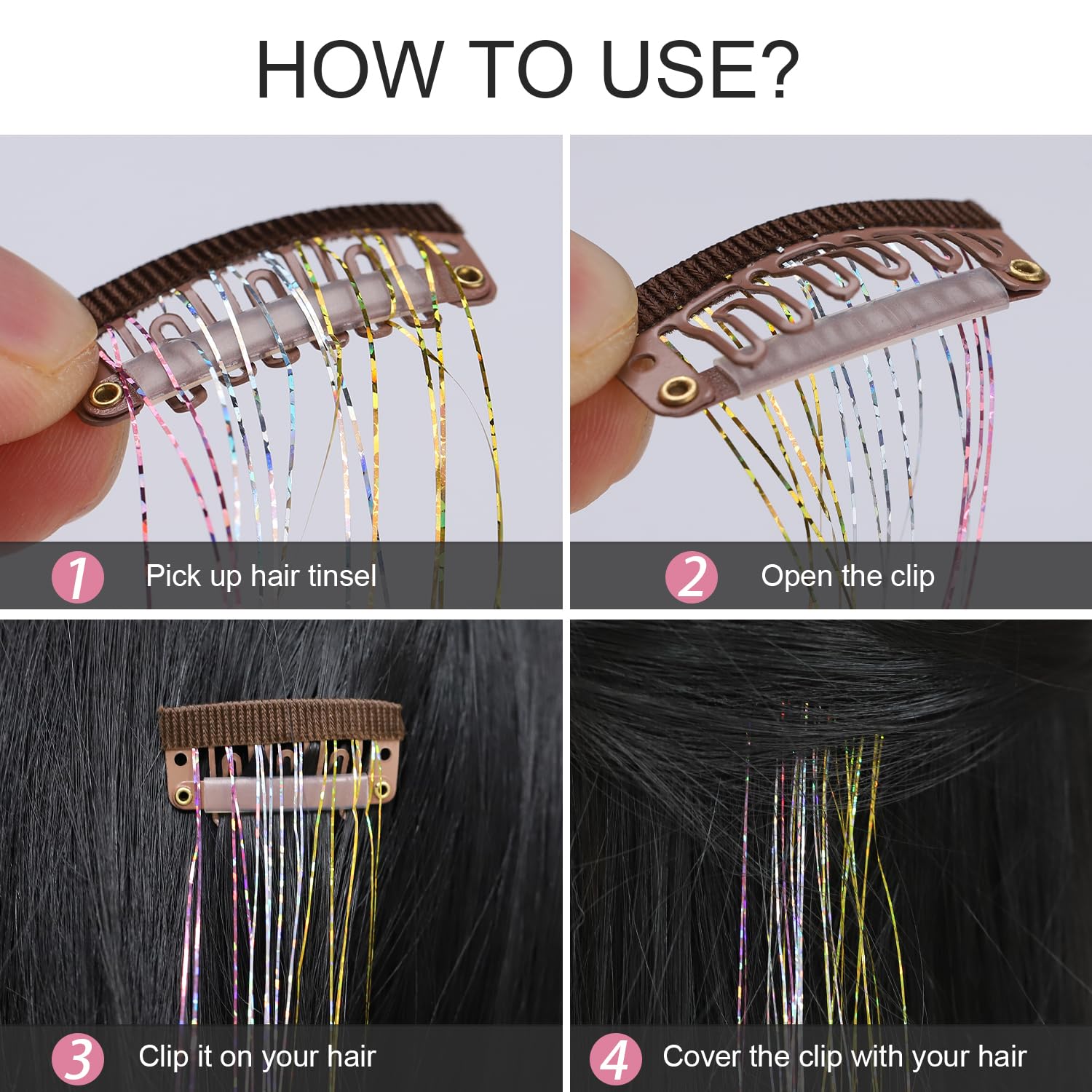 HOW TO USE?

1 Pick up hair tinsel

2 Open the clip

3 Clip it on your hair

4 Cover the clip with your hair