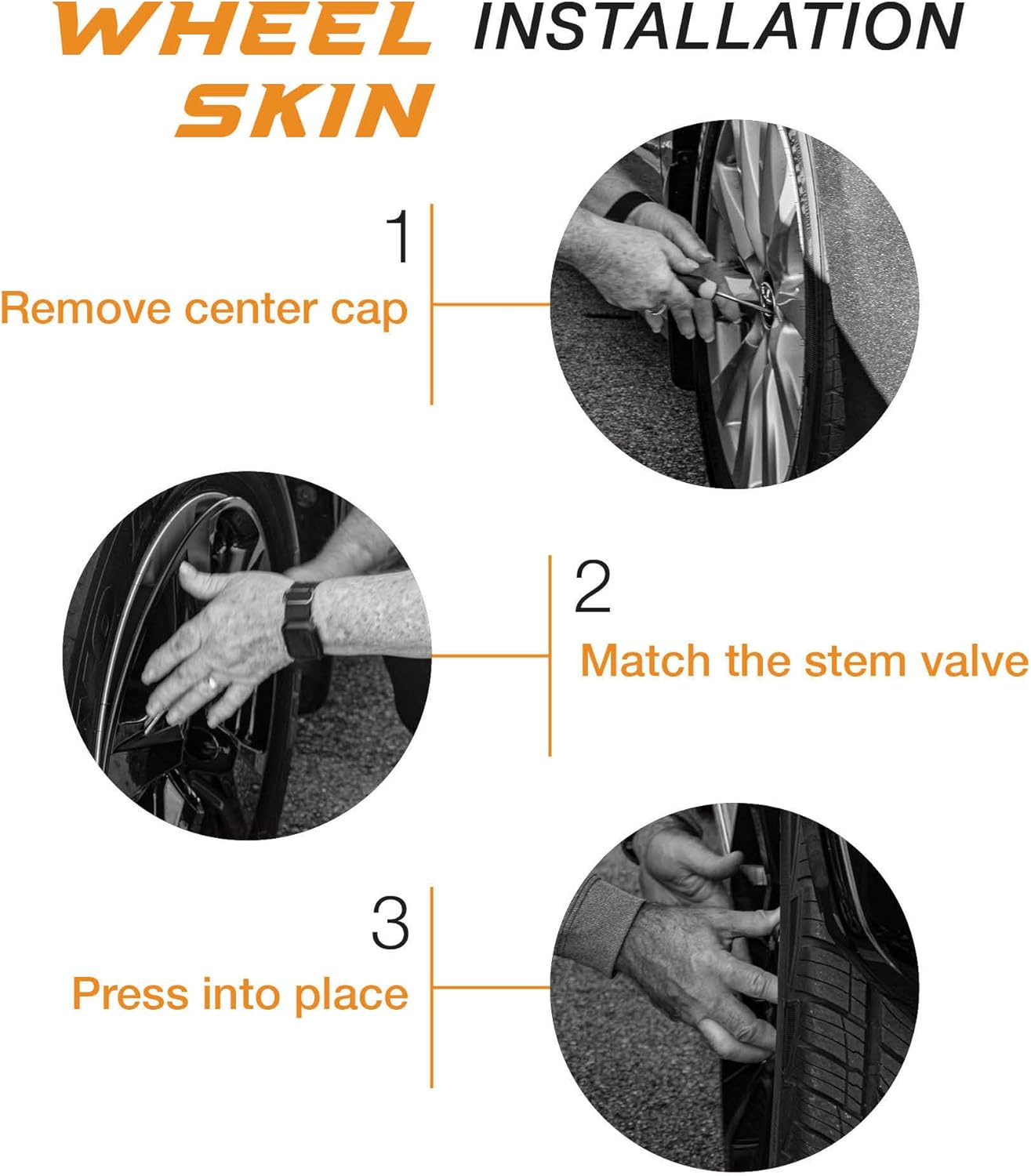 WHEEL SKIN INSTALLATION

1
Remove center cap

2
Match the stem valve

3
Press into place