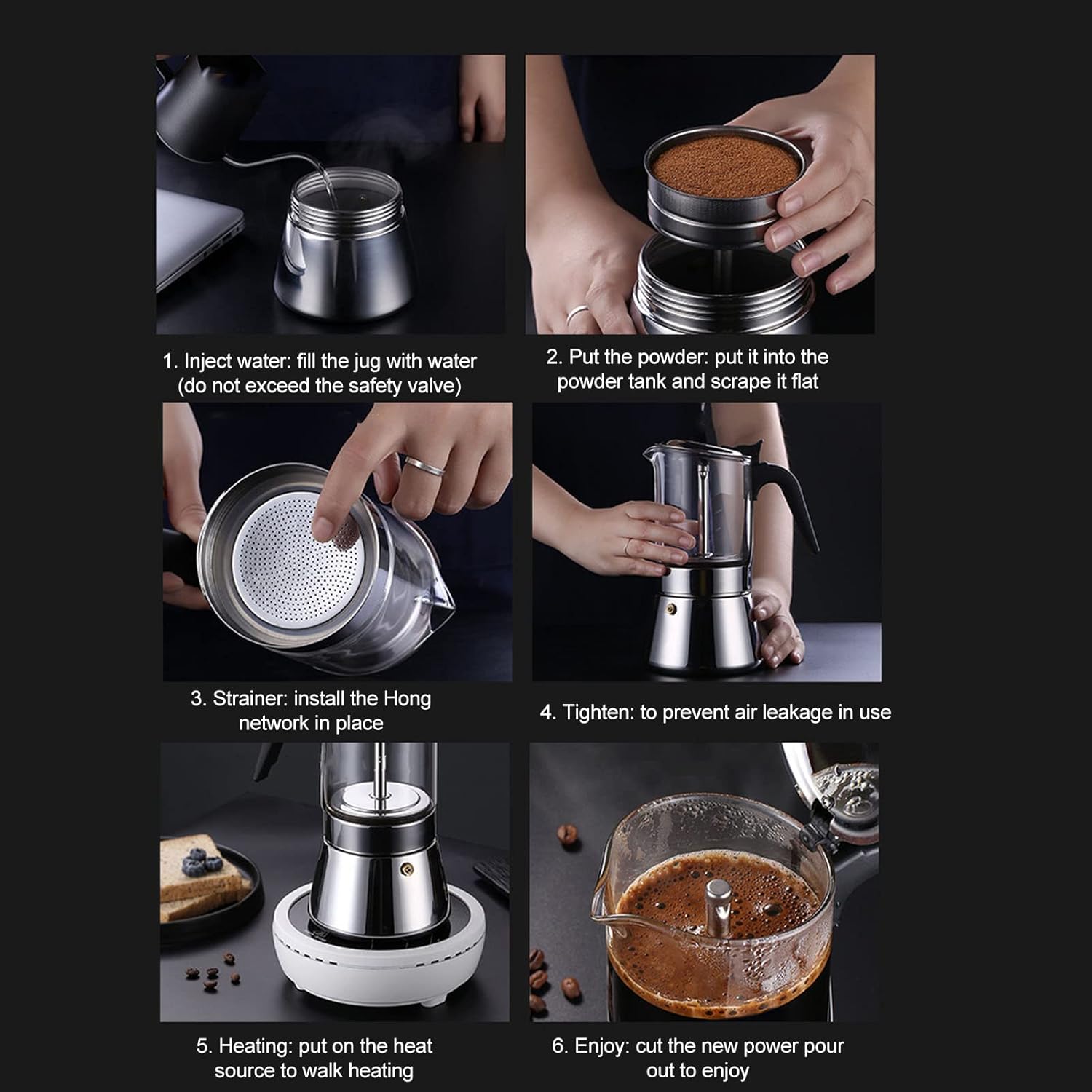 1. Inject water: fill the jug with water (do not exceed the safety valve)

2. Put the powder: put it into the powder tank and scrape it flat

3. Strainer: install the Hong network in place

4. Tighten: to prevent air leakage in use

5. Heating: put on the heat source to walk heating

6. Enjoy: cut the new power pour out to enjoy