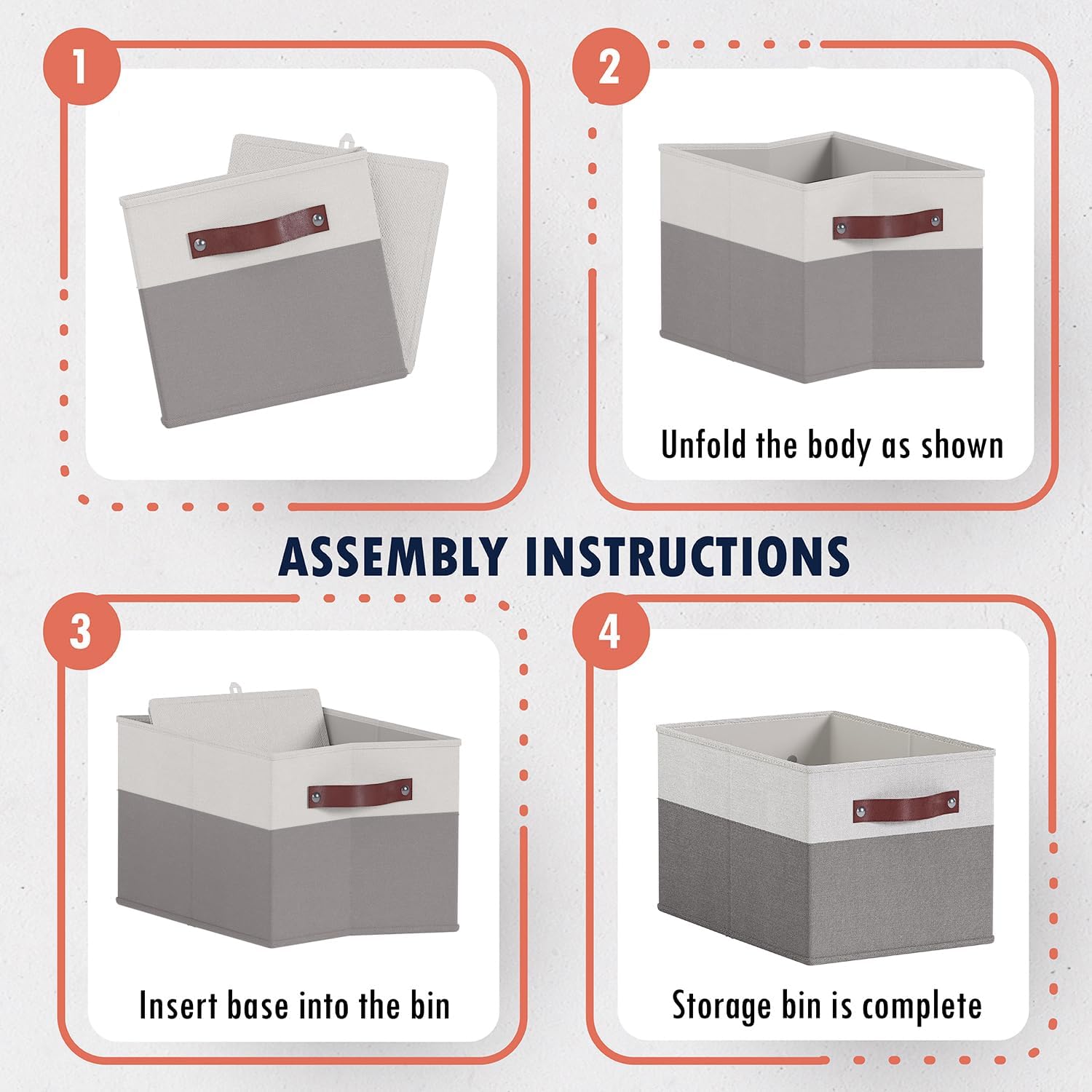 1

2

Unfold the body as shown

ASSEMBLY INSTRUCTIONS

3

Insert base into the bin

4

Storage bin is complete