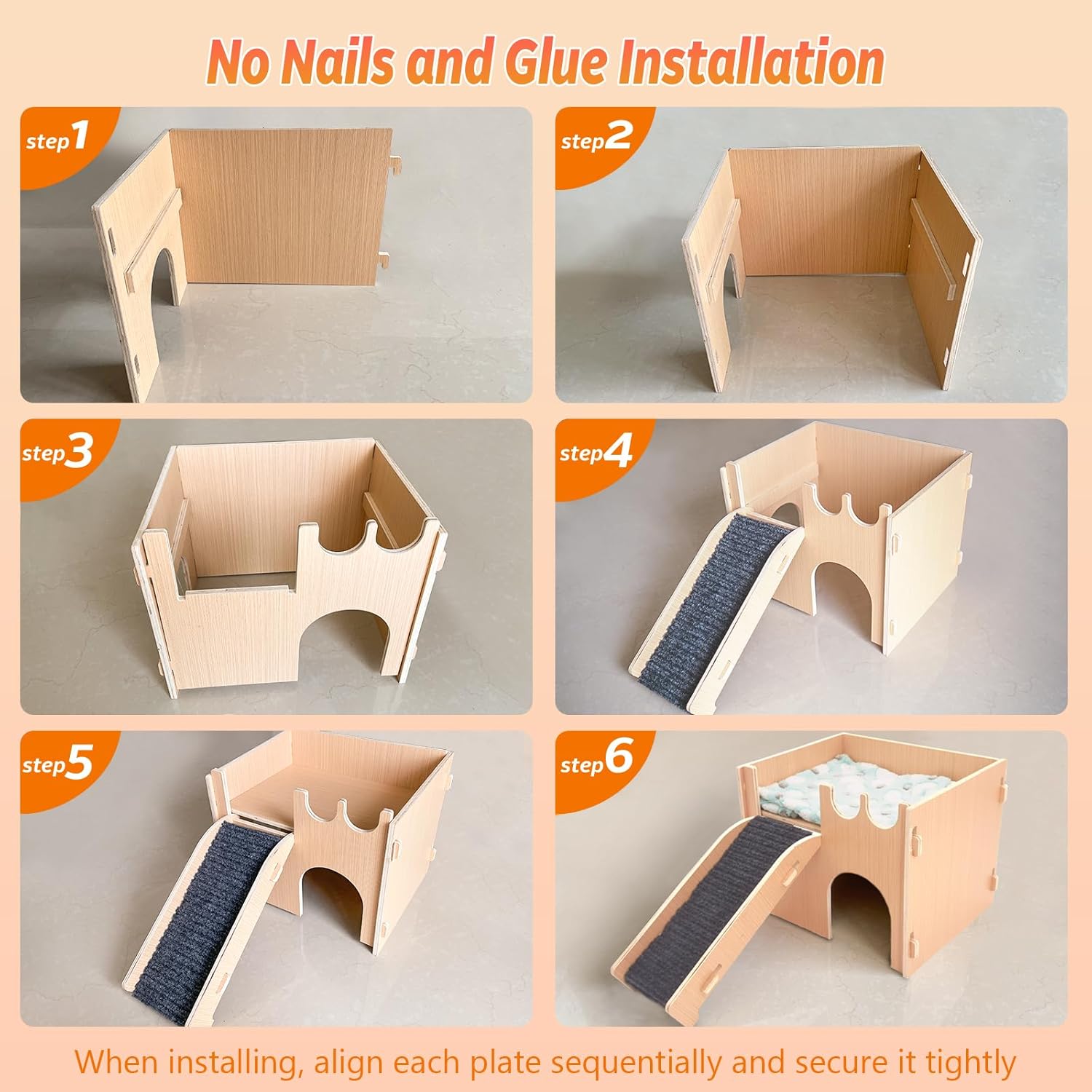 No Nails and Glue Installation

step1

step2

step3

step4

step5

step6

When installing, align each plate sequentially and secure it tightly