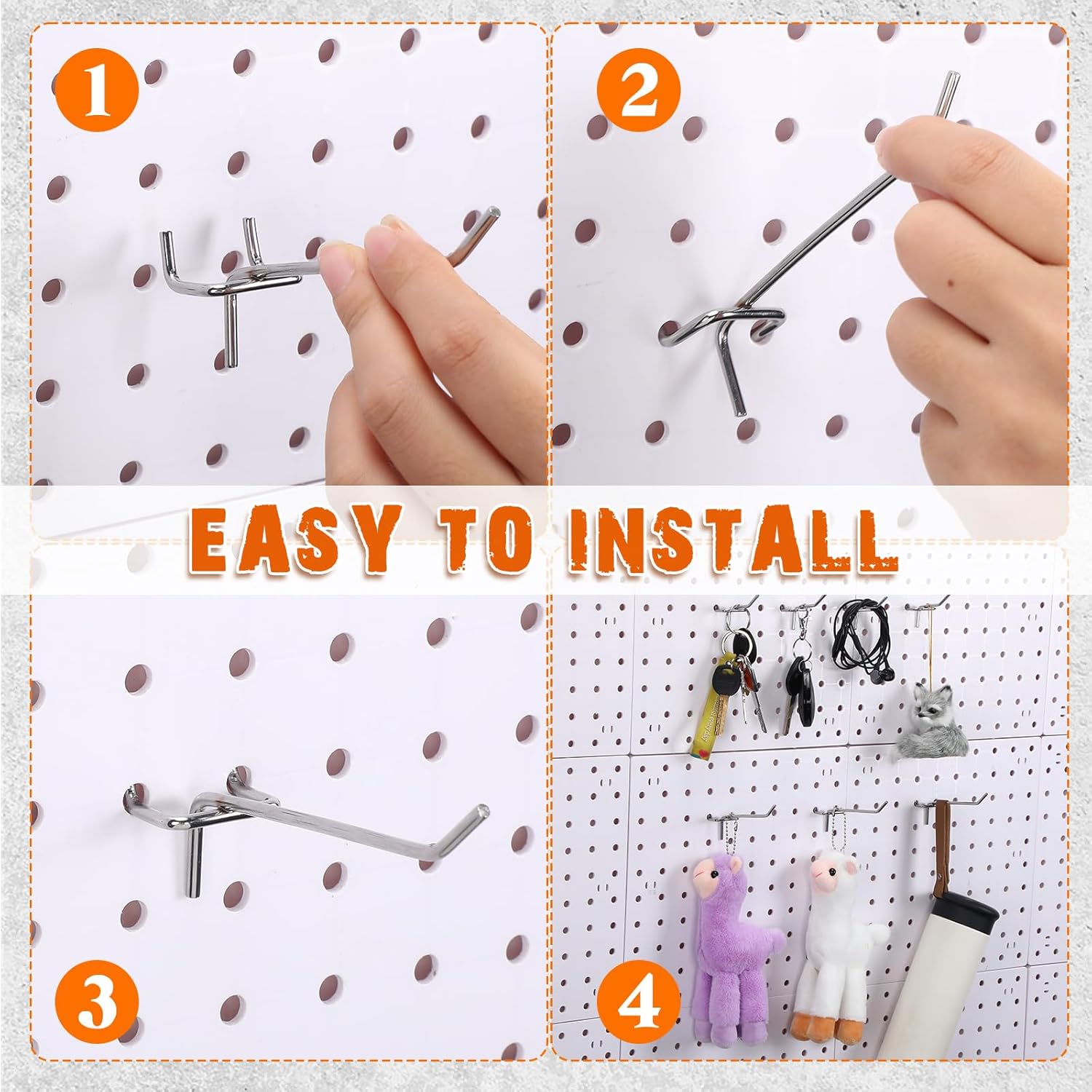 1

2

EASY TO INSTALL

3

4