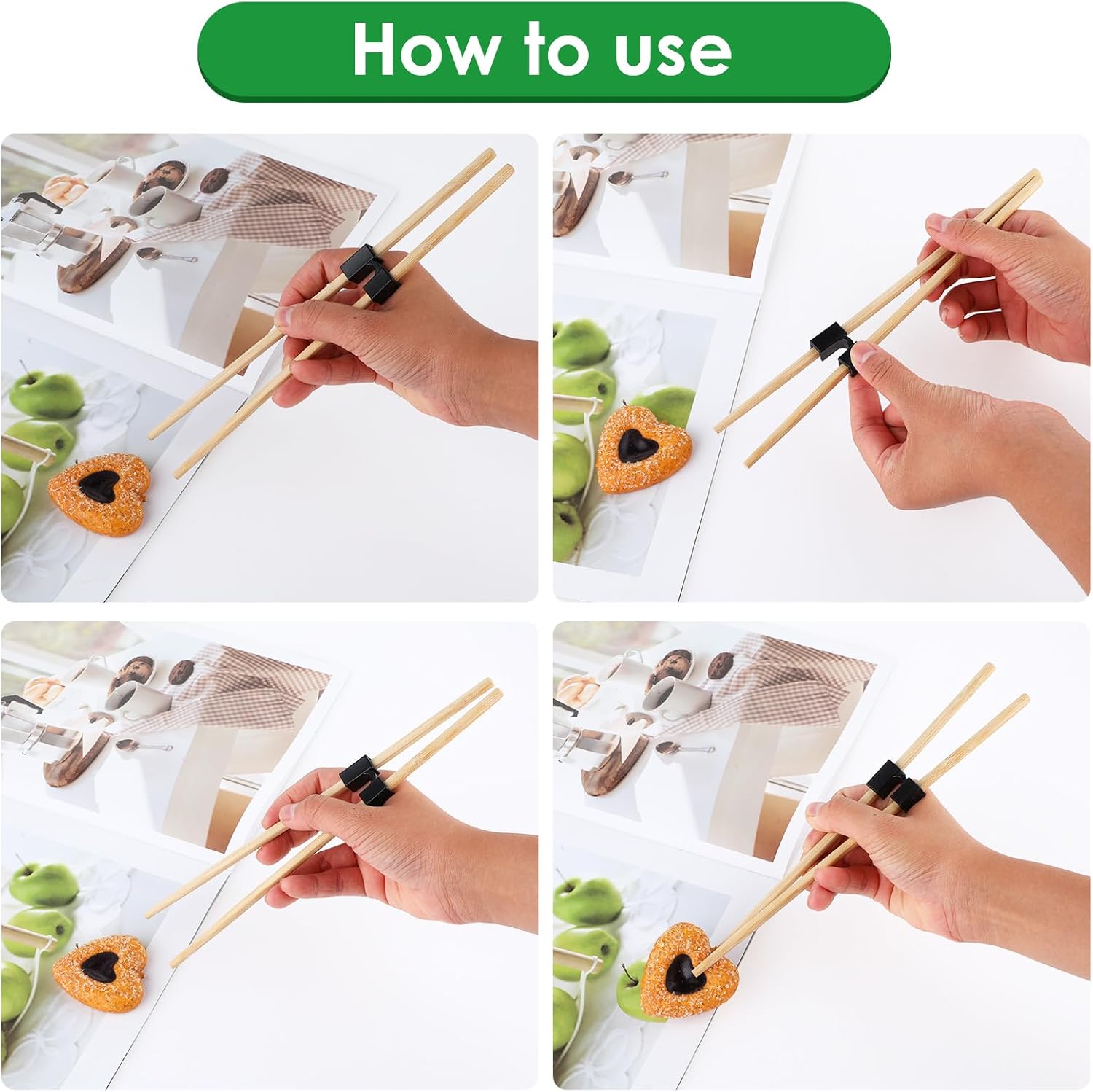 How to use