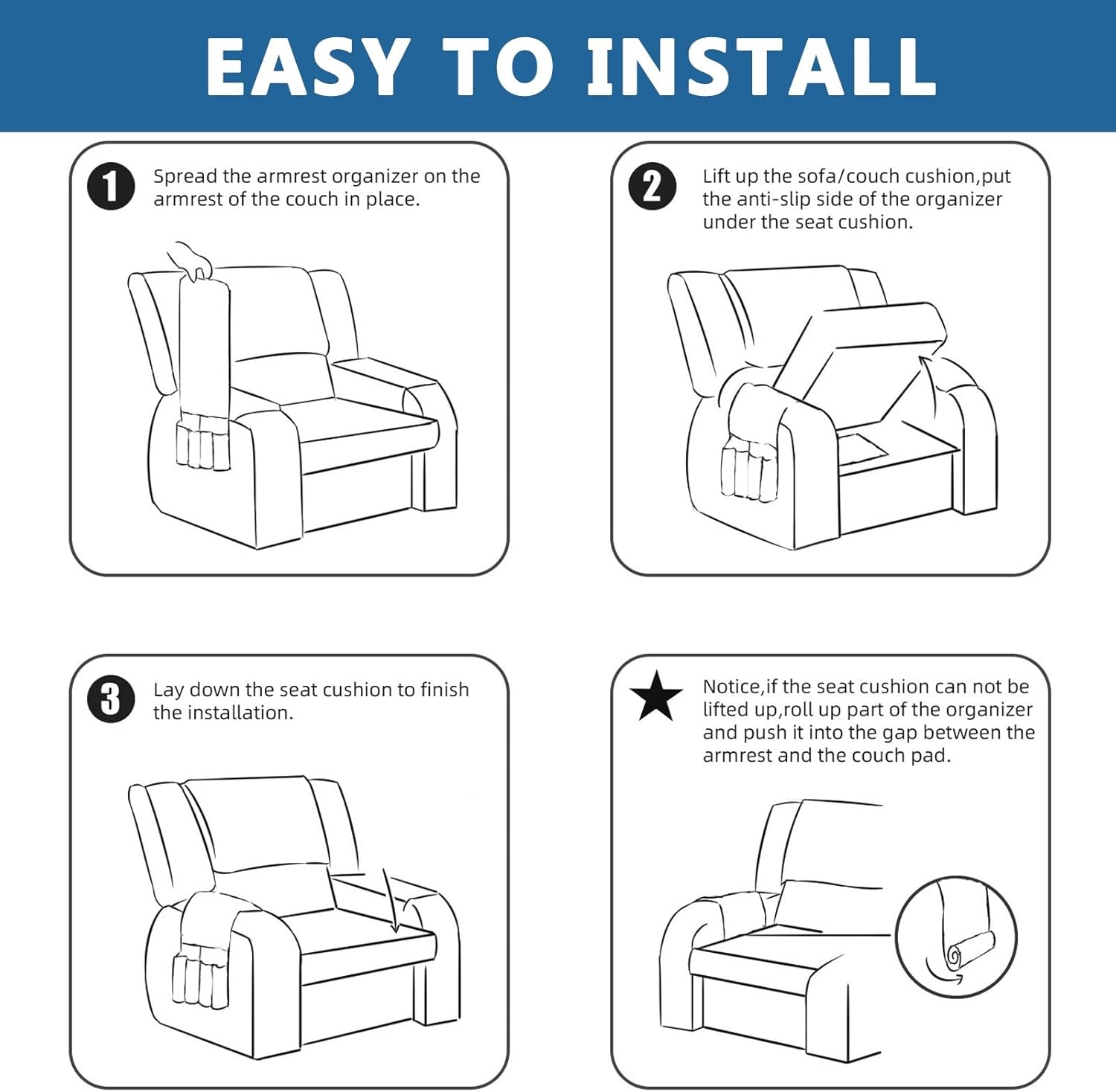 EASY TO INSTALL

1 Spread the armrest organizer on the armrest of the couch in place.

2 Lift up the sofa/couch cushion,put the anti-slip side of the organizer under the seat cushion.

3 Lay down the seat cushion to finish the installation.

★ Notice,if the seat cushion can not be lifted up,roll up part of the organizer and push it into the gap between the armrest and the couch pad.