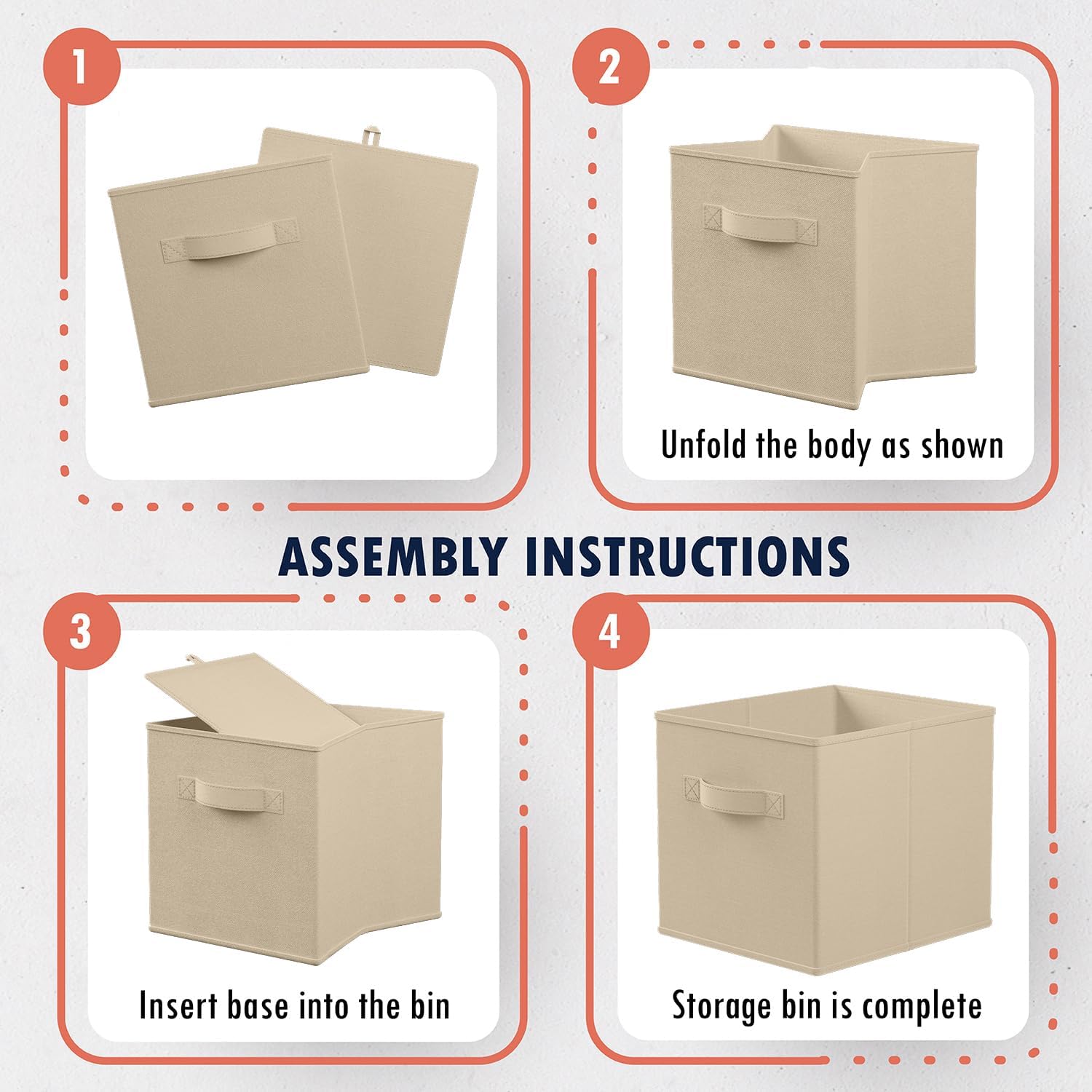 1

2

Unfold the body as shown

ASSEMBLY INSTRUCTIONS

3

Insert base into the bin

4

Storage bin is complete