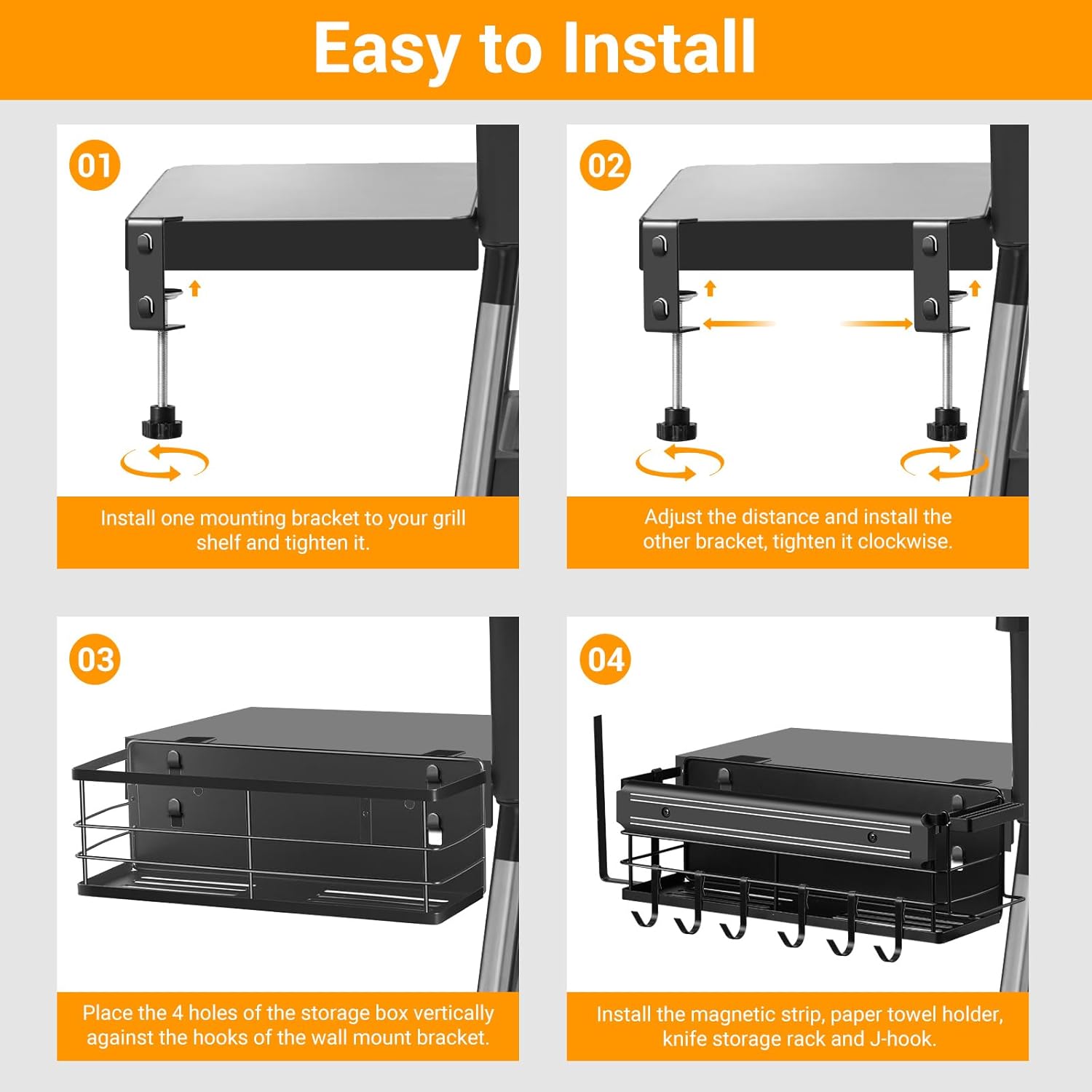 Easy to Install

01

Install one mounting bracket to your grill shelf and tighten it.

02

Adjust the distance and install the other bracket, tighten it clockwise.

03

Place the 4 holes of the storage box vertically against the hooks of the wall mount bracket.

04

Install the magnetic strip, paper towel holder, knife storage rack and J-hook.