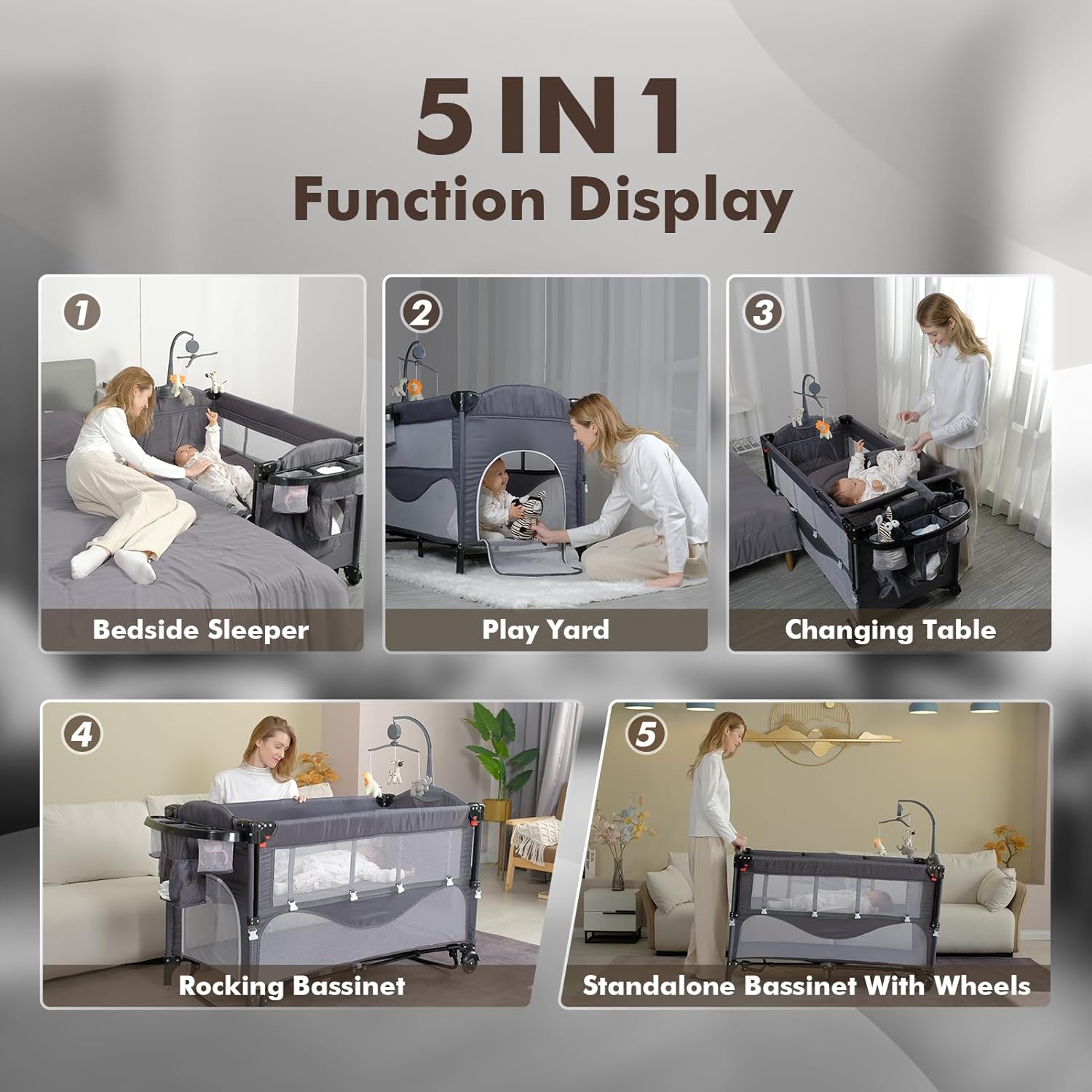 5 IN 1
Function Display

1
Bedside Sleeper

2
Play Yard

3
Changing Table

4
Rocking Bassinet

5
Standalone Bassinet With Wheels