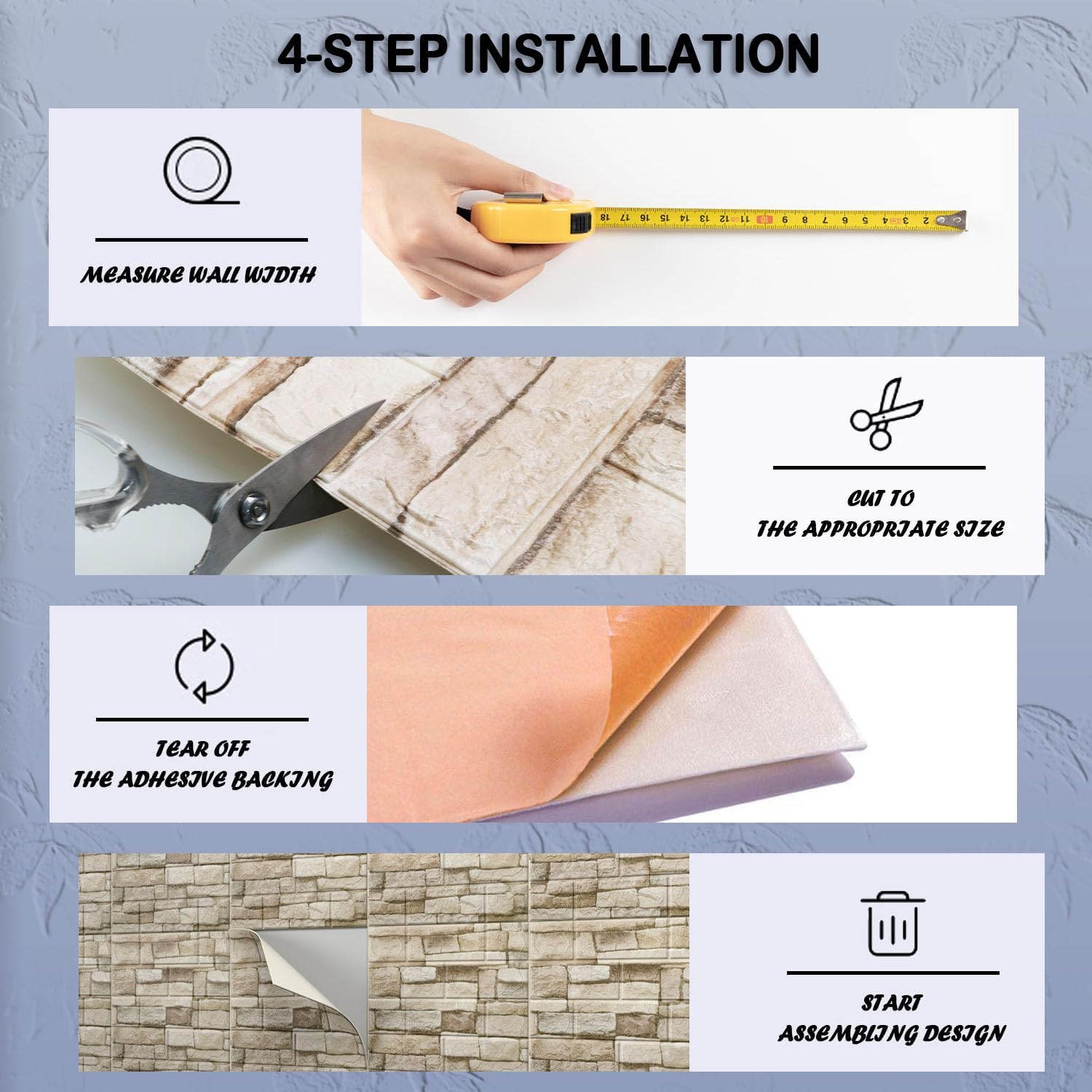 4-STEP INSTALLATION

MEASURE WALL WIDTH

18 17 16 15 14 13 12 11 10 9 8 7 6 5 4 3 2

CUT TO
THE APPROPRIATE SIZE

TEAR OFF
THE ADHESIVE BACKING

START
ASSEMBLING DESIGN