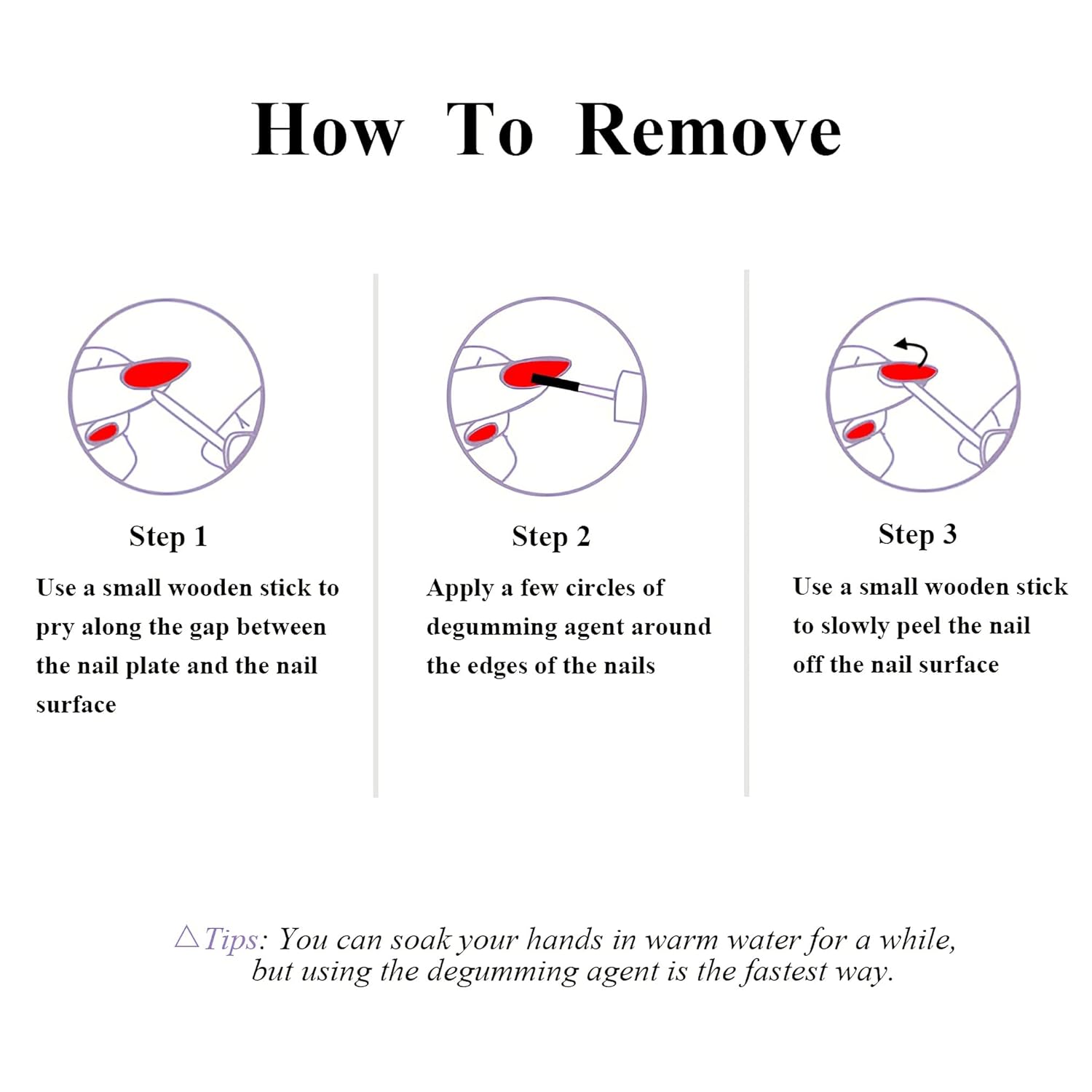 How To Remove

Step 1
Use a small wooden stick to pry along the gap between the nail plate and the nail surface

Step 2
Apply a few circles of degumming agent around the edges of the nails

Step 3
Use a small wooden stick to slowly peel the nail off the nail surface

△Tips: You can soak your hands in warm water for a while, but using the degumming agent is the fastest way.