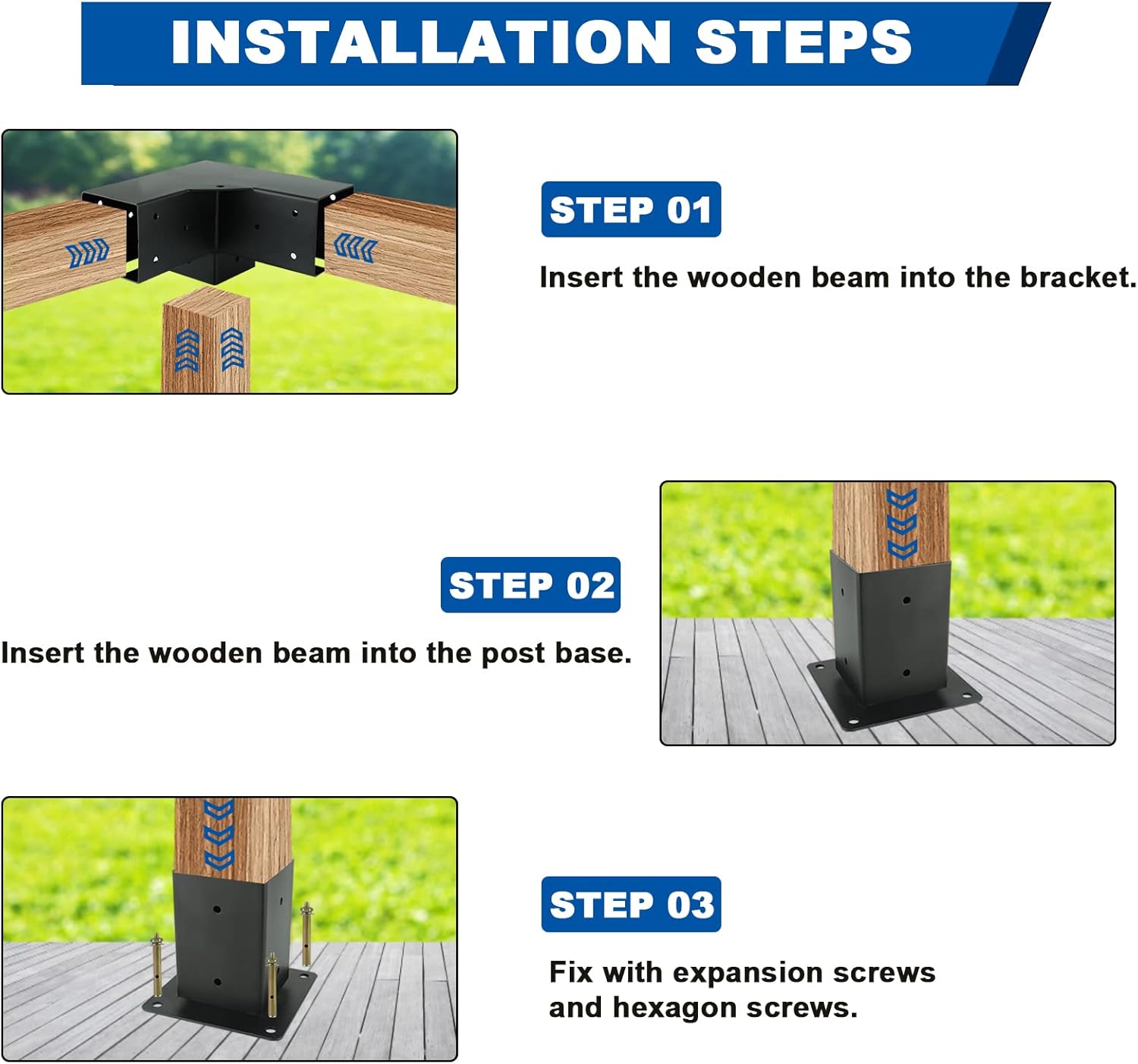 INSTALLATION STEPS

STEP 01

Insert the wooden beam into the bracket.

STEP 02

Insert the wooden beam into the post base.

STEP 03

Fix with expansion screws and hexagon screws.