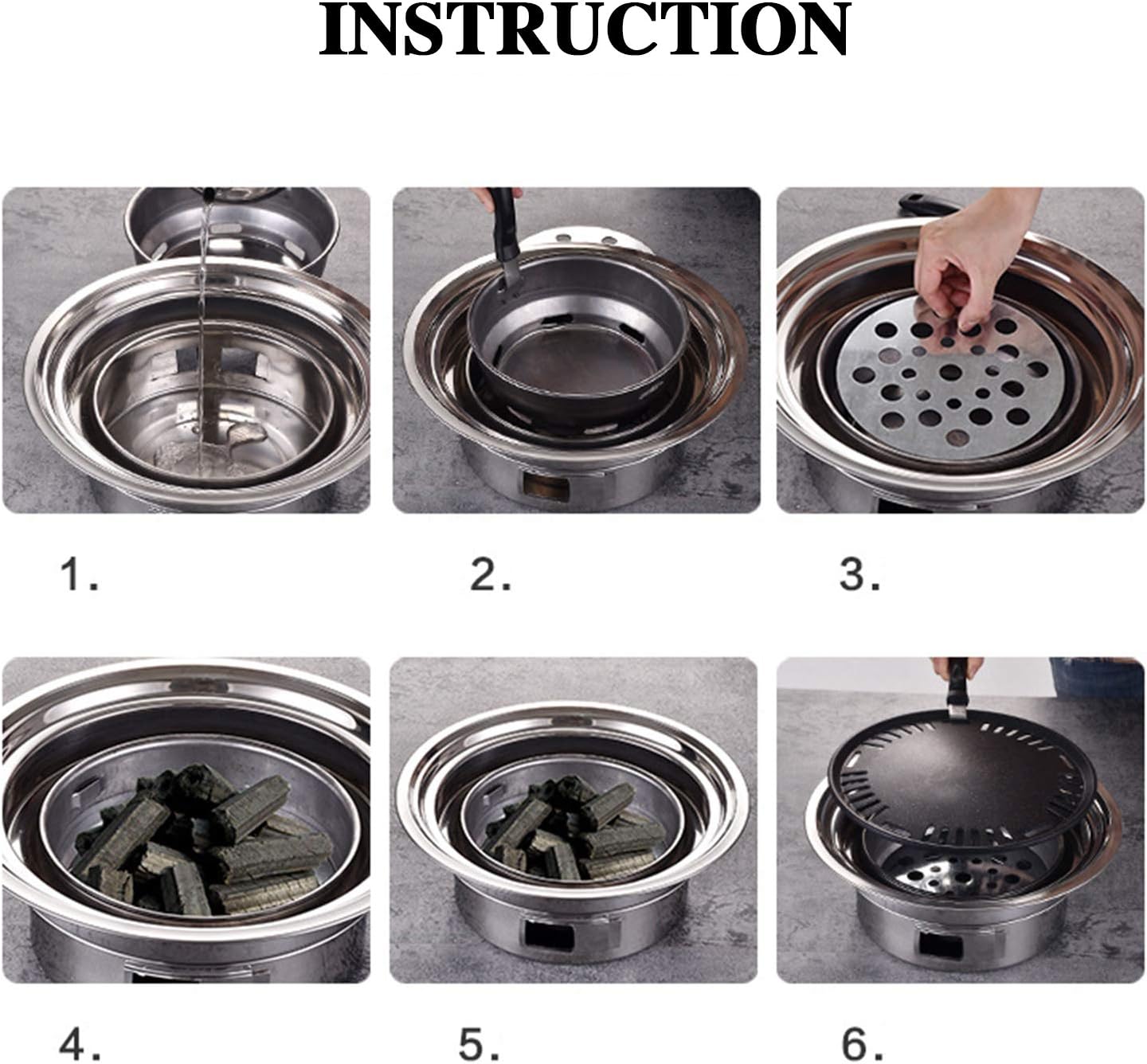 INSTRUCTION

1.

2.

3.

4.

5.

6.